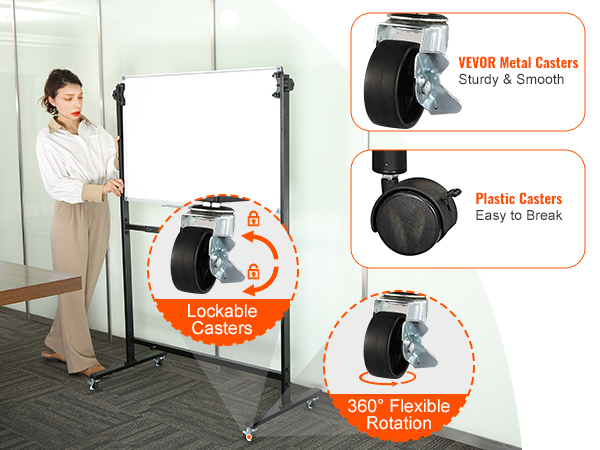 VEVOR Metal Casters
Sturdy & Smooth

Plastic Casters
Easy to Break

Lockable Casters

360° Flexible Rotation