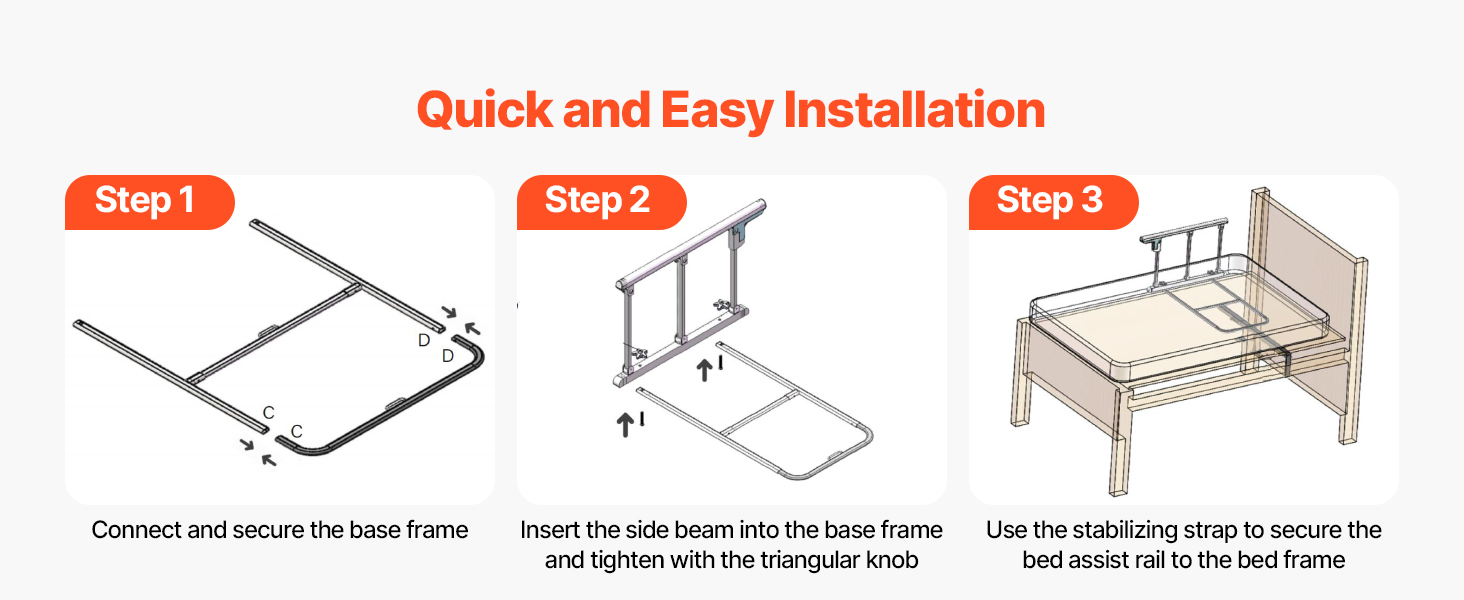 Quick and Easy Installation

Step 1

D D

C C

Connect and secure the base frame

Step 2

Insert the side beam into the base frame and tighten with the triangular knob

Step 3

Use the stabilizing strap to secure the bed assist rail to the bed frame