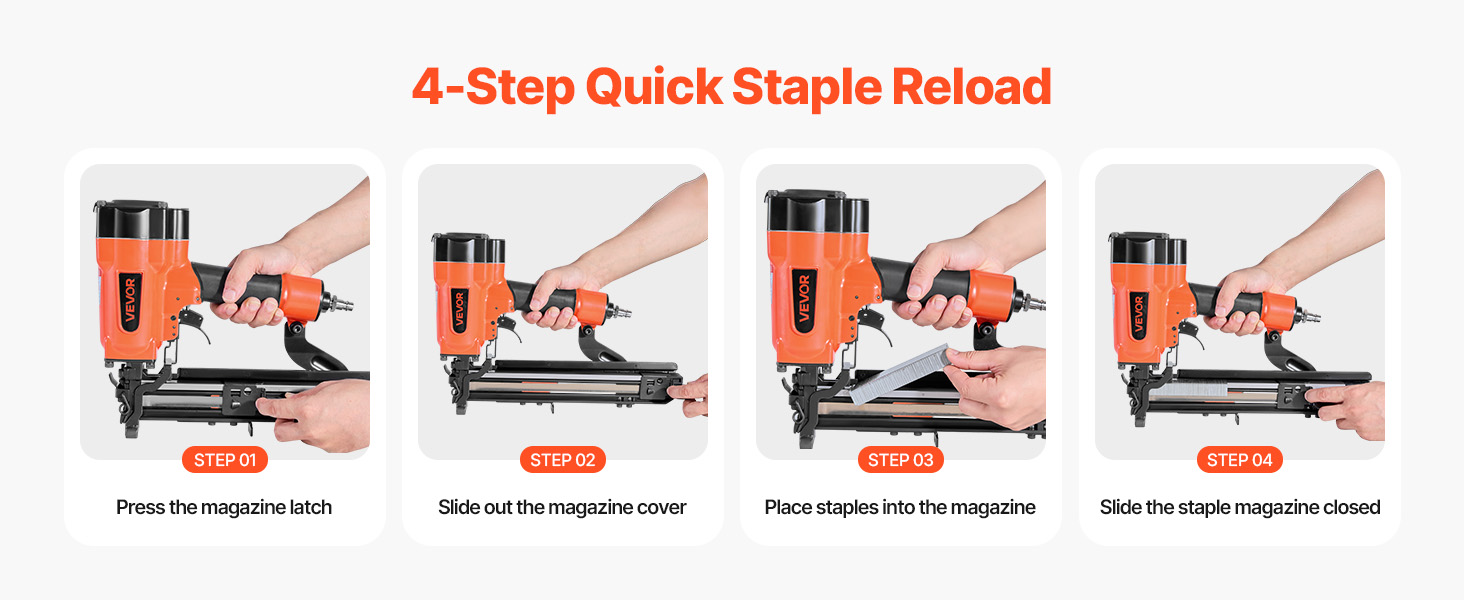 4-Step Quick Staple Reload

VEVOR

STEP 01

Press the magazine latch

VEVOR

STEP 02

Slide out the magazine cover

VEVOR

STEP 03

Place staples into the magazine

VEVOR

STEP 04

Slide the staple magazine closed