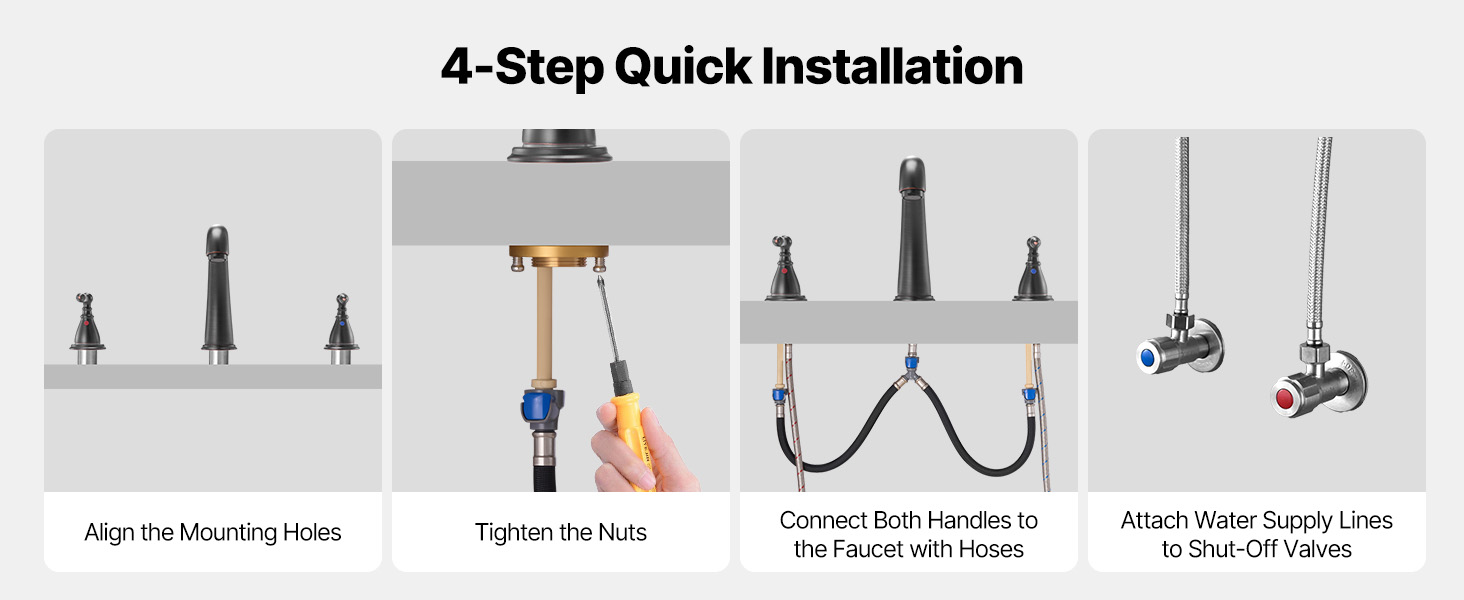 4-Step Quick Installation

Align the Mounting Holes

Tighten the Nuts

Connect Both Handles to the Faucet with Hoses

Attach Water Supply Lines to Shut-Off Valves