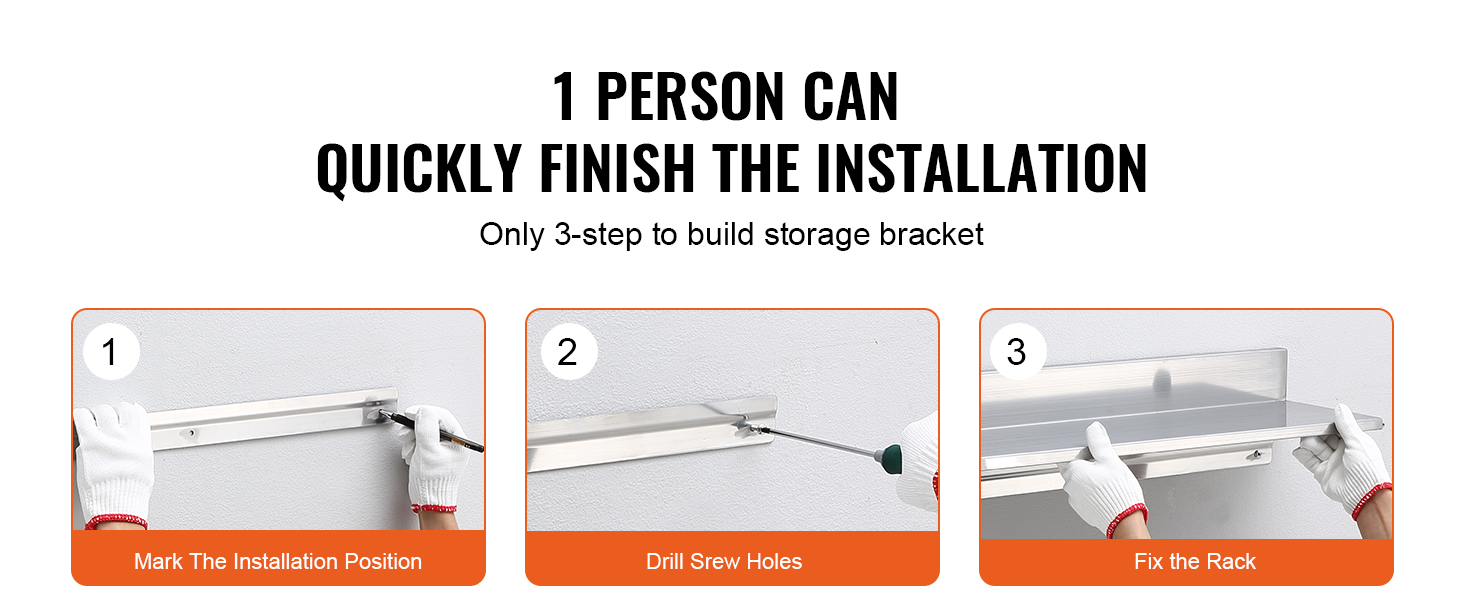 1 PERSON CAN
QUICKLY FINISH THE INSTALLATION

Only 3-step to build storage bracket

1

Mark The Installation Position

2

Drill Srew Holes

3

Fix the Rack