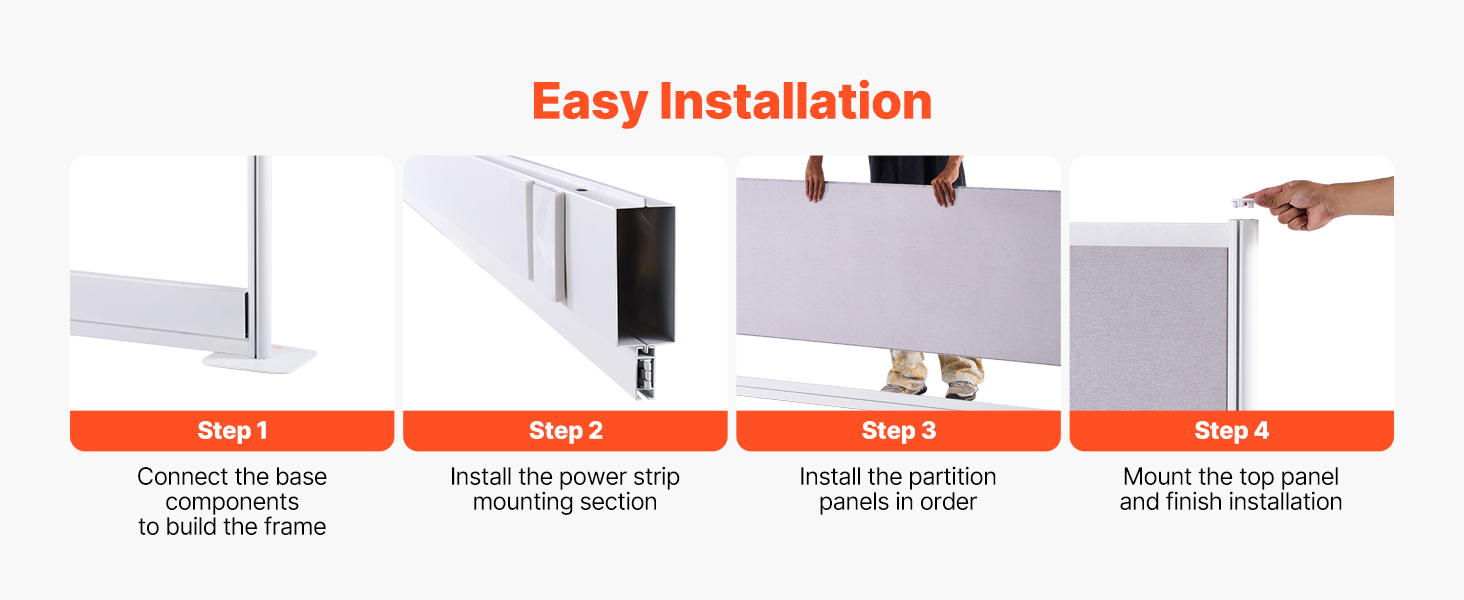 Easy Installation

Step 1

Connect the base components to build the frame

Step 2

Install the power strip mounting section

Step 3

Install the partition panels in order

Step 4

Mount the top panel and finish installation