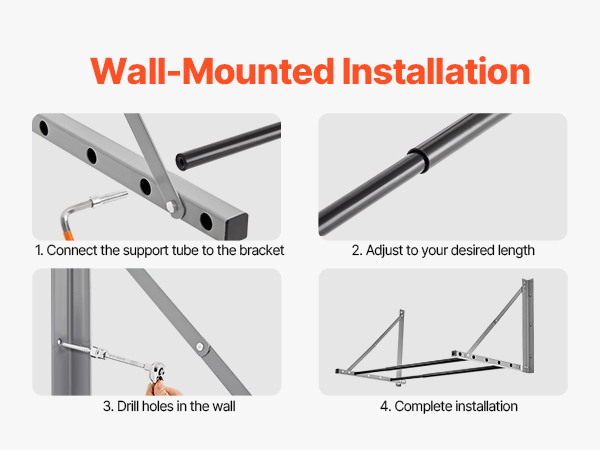 Wall-Mounted Installation

1. Connect the support tube to the bracket

2. Adjust to your desired length

3. Drill holes in the wall

4. Complete installation