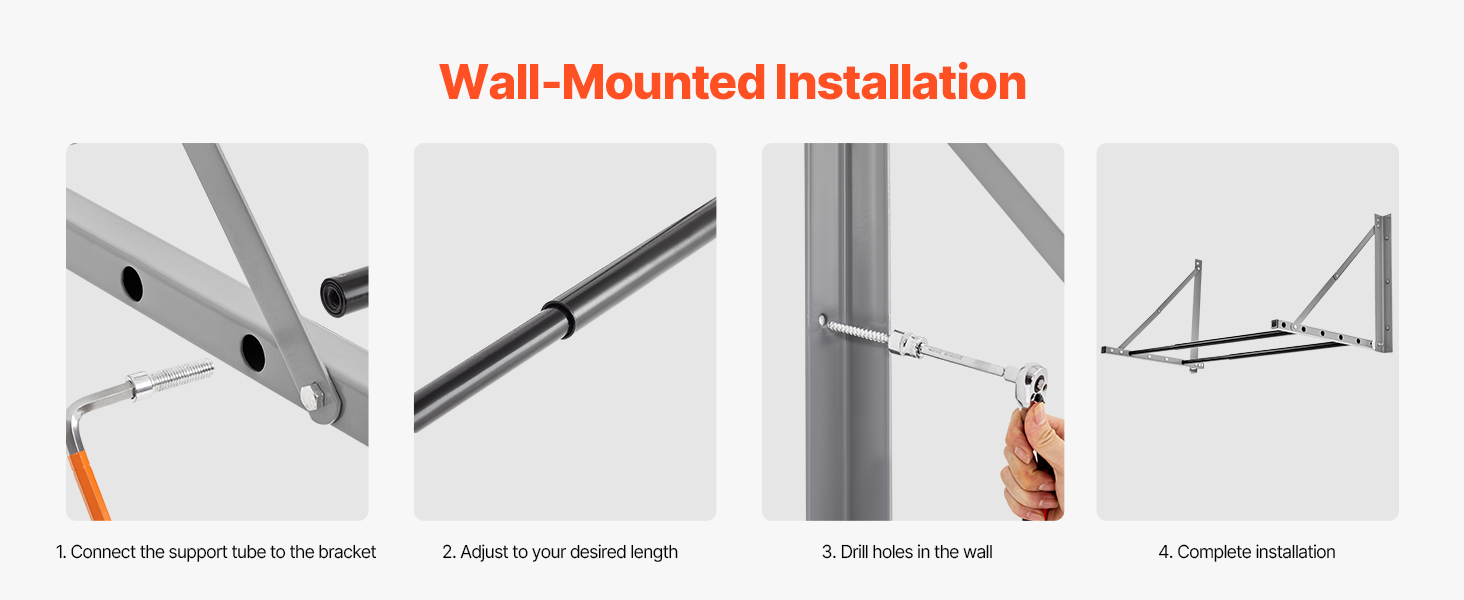 Wall-Mounted Installation

1. Connect the support tube to the bracket

2. Adjust to your desired length

3. Drill holes in the wall

4. Complete installation