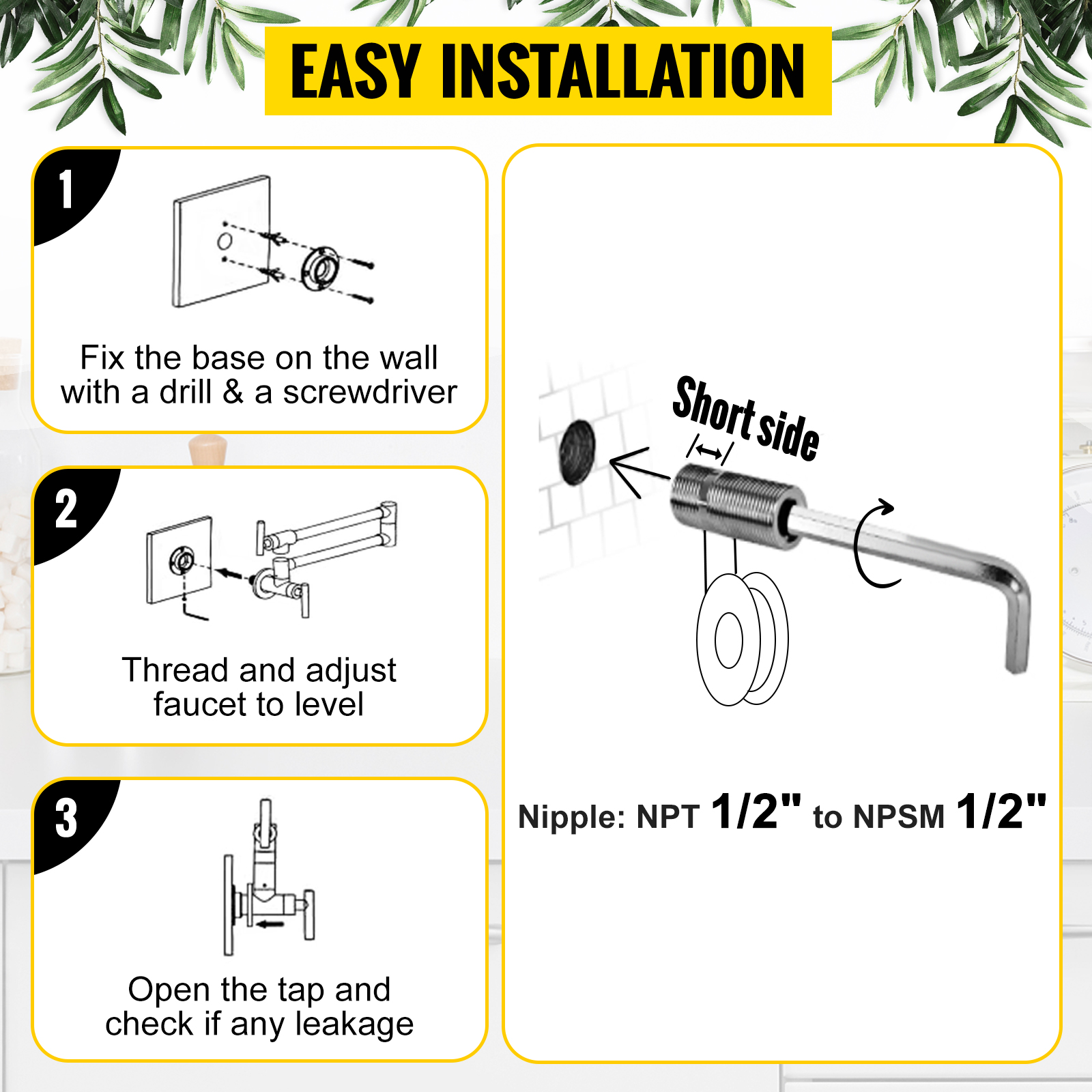 EASY INSTALLATION

1

Fix the base on the wall with a drill & a screwdriver

2

Thread and adjust faucet to level

3

Open the tap and check if any leakage

Short side

Nipple: NPT 1/2" to NPSM 1/2"