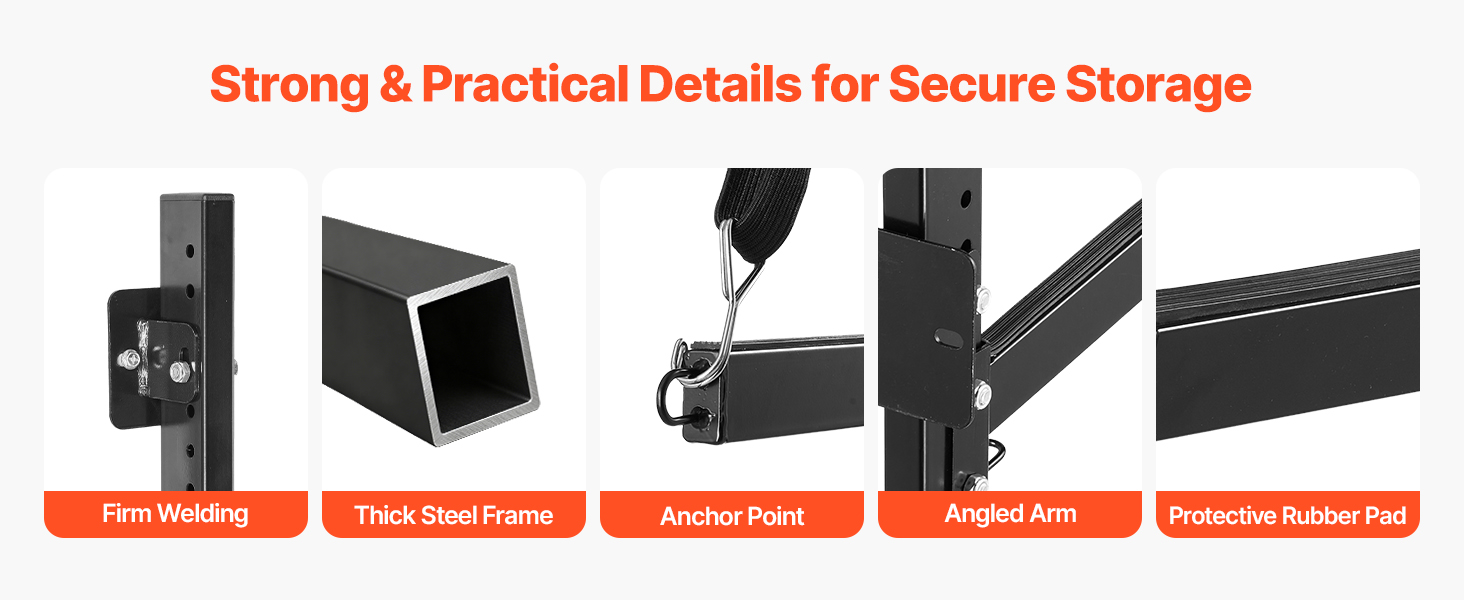 Strong & Practical Details for Secure Storage

Firm Welding

Thick Steel Frame

Anchor Point

Angled Arm

Protective Rubber Pad