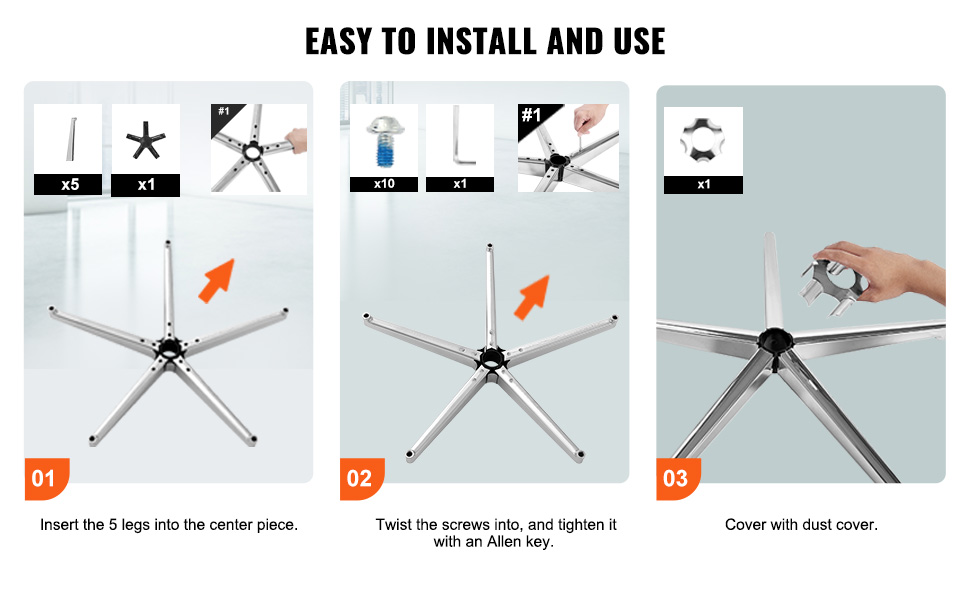 EASY TO INSTALL AND USE

x5

x1

#1

01

Insert the 5 legs into the center piece.

x10

x1

#1

02

Twist the screws into, and tighten it with an Allen key.

x1

03

Cover with dust cover.