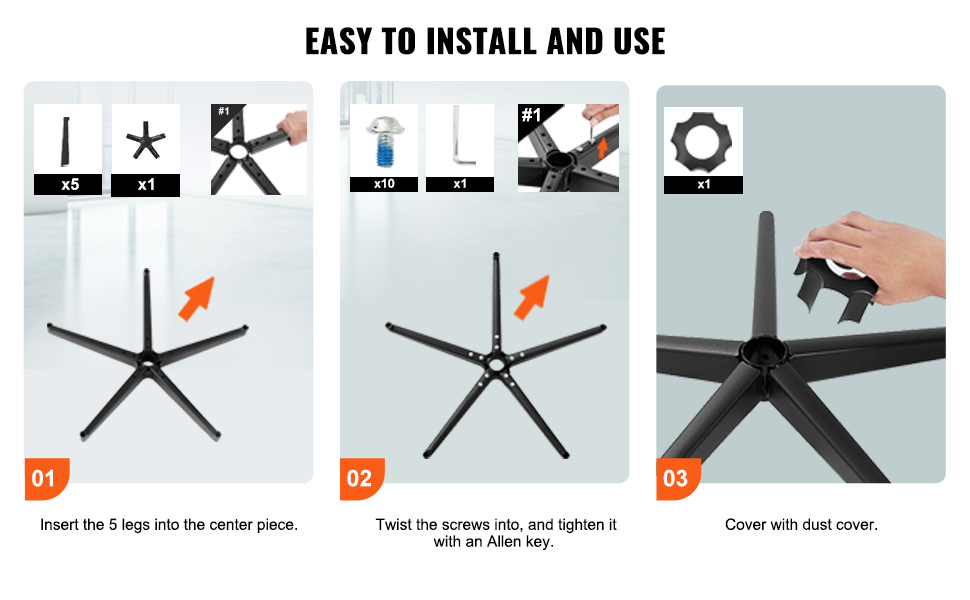 EASY TO INSTALL AND USE

x5
x1
#1

01

Insert the 5 legs into the center piece.

x10
x1
#1

02

Twist the screws into, and tighten it with an Allen key.

x1

03

Cover with dust cover.