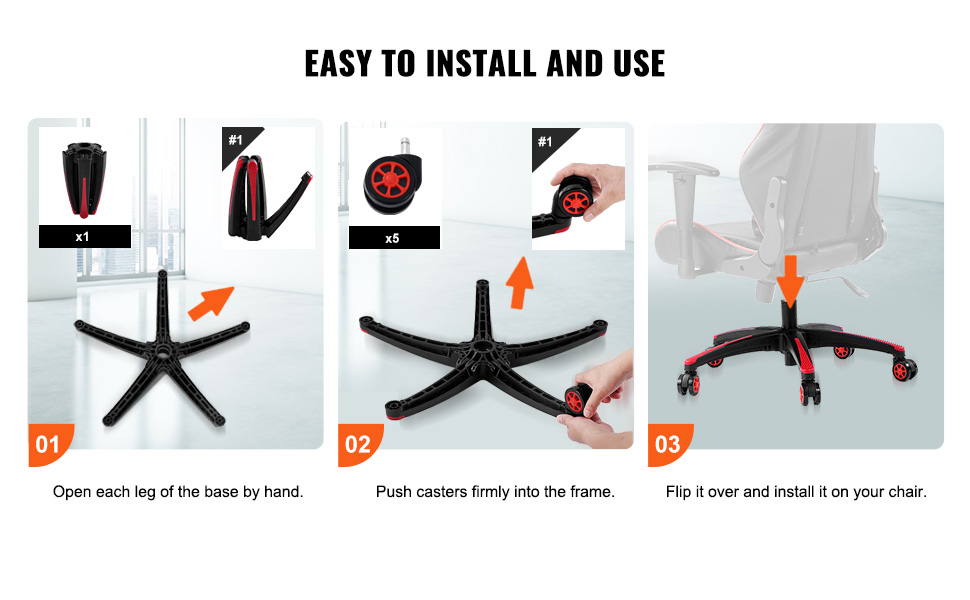 EASY TO INSTALL AND USE

x1

#1

01

Open each leg of the base by hand.

x5

#1

02

Push casters firmly into the frame.

03

Flip it over and install it on your chair.