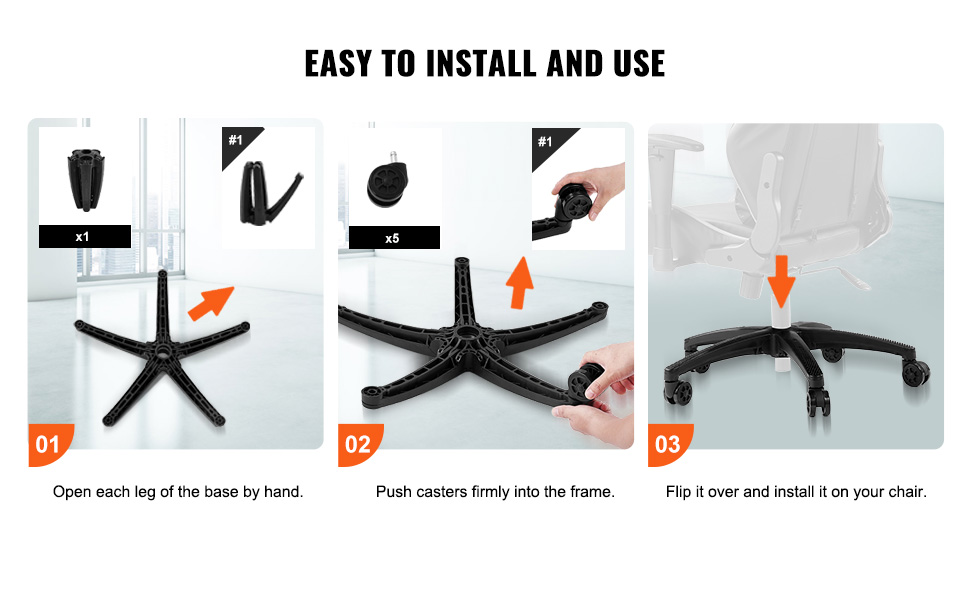 EASY TO INSTALL AND USE

x1

#1

01

Open each leg of the base by hand.

x5

#1

02

Push casters firmly into the frame.

03

Flip it over and install it on your chair.