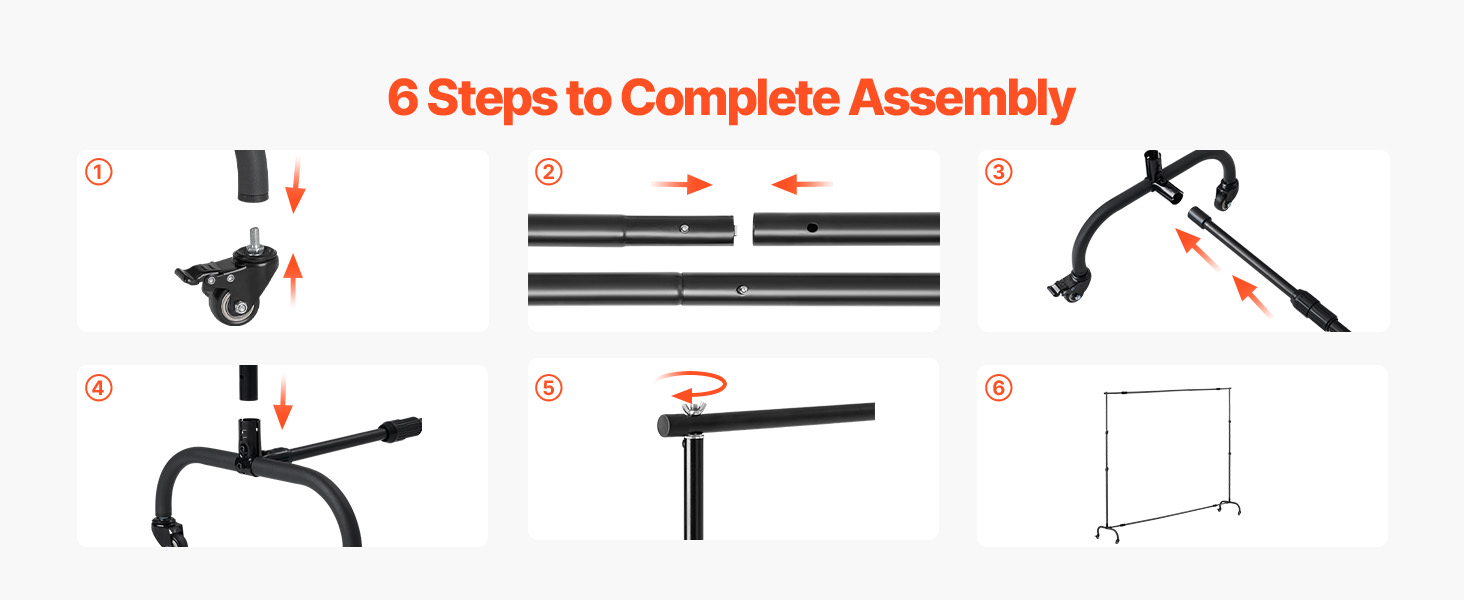 6 Steps to Complete Assembly

①

②

③

④

⑤

⑥