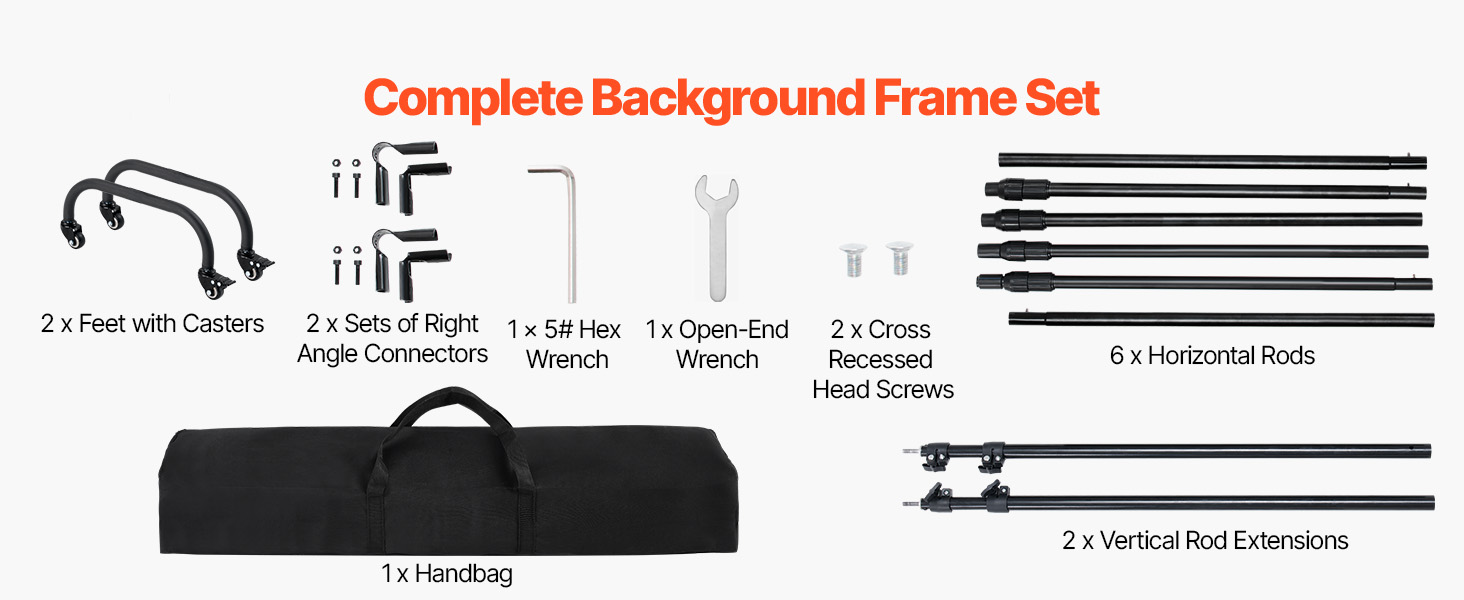 Complete Background Frame Set

2 x Feet with Casters

2 x Sets of Right Angle Connectors

1 × 5# Hex Wrench

1 x Open-End Wrench

2 x Cross Recessed Head Screws

6 x Horizontal Rods

1 x Handbag

2 x Vertical Rod Extensions