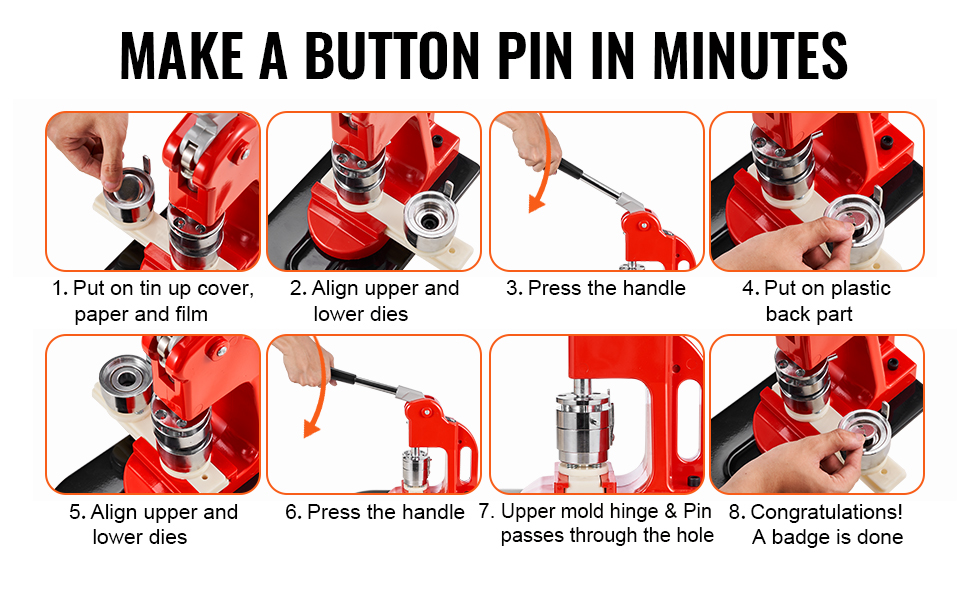 MAKE A BUTTON PIN IN MINUTES

1. Put on tin up cover, paper and film

2. Align upper and lower dies

3. Press the handle

4. Put on plastic back part

5. Align upper and lower dies

6. Press the handle

7. Upper mold hinge & Pin passes through the hole

8. Congratulations! A badge is done