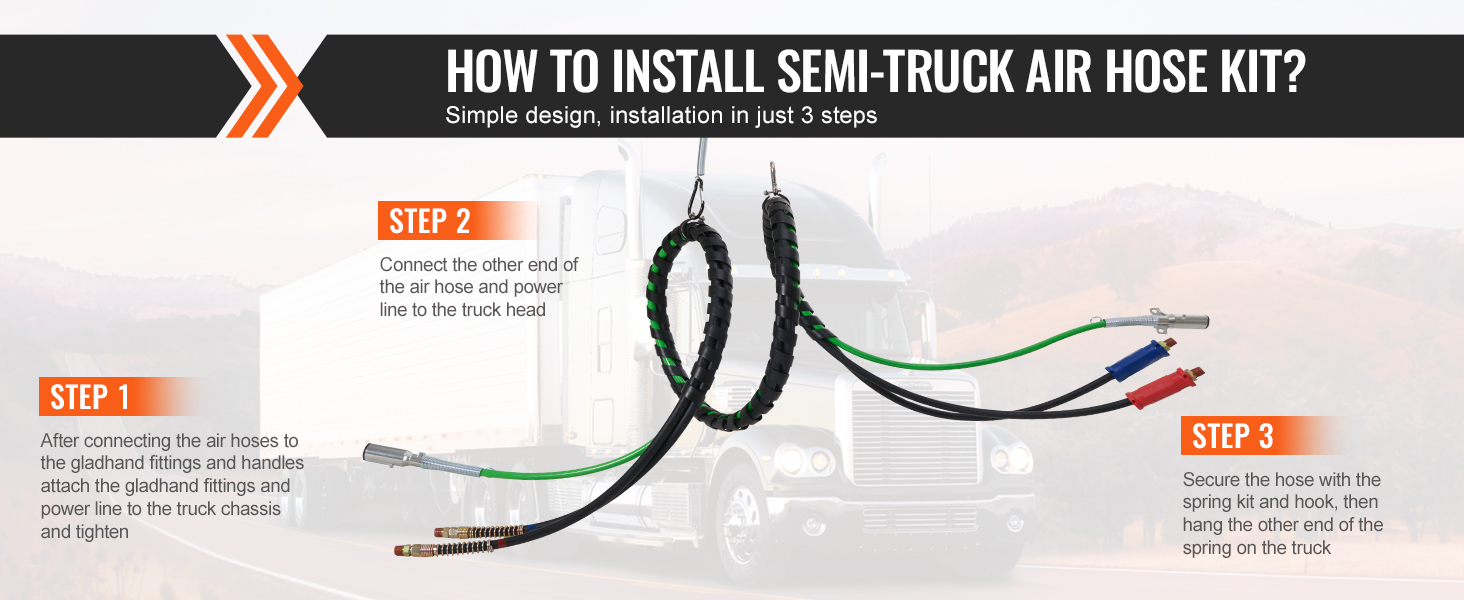 HOW TO INSTALL SEMI-TRUCK AIR HOSE KIT?
Simple design, installation in just 3 steps

STEP 2

Connect the other end of the air hose and power line to the truck head

STEP 1

After connecting the air hoses to the gladhand fittings and handles attach the gladhand fittings and power line to the truck chassis and tighten

STEP 3

Secure the hose with the spring kit and hook, then hang the other end of the spring on the truck