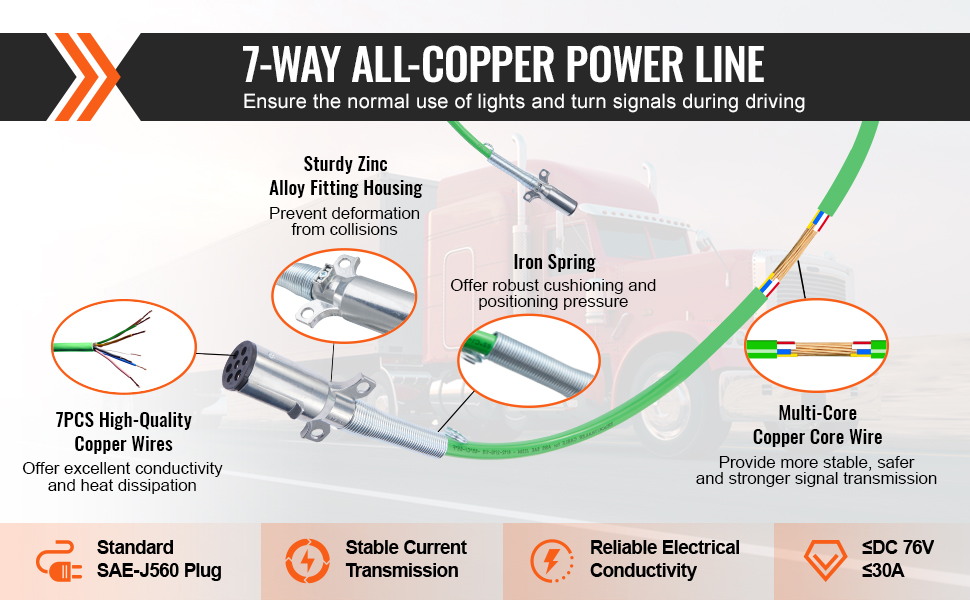 7-WAY ALL-COPPER POWER LINE
Ensure the normal use of lights and turn signals during driving

Sturdy Zinc Alloy Fitting Housing
Prevent deformation from collisions

Iron Spring
Offer robust cushioning and positioning pressure

7PCS High-Quality Copper Wires
Offer excellent conductivity and heat dissipation

Multi-Core Copper Core Wire
Provide more stable, safer and stronger signal transmission

Standard SAE-J560 Plug

Stable Current Transmission

Reliable Electrical Conductivity

≤DC 76V
≤30A