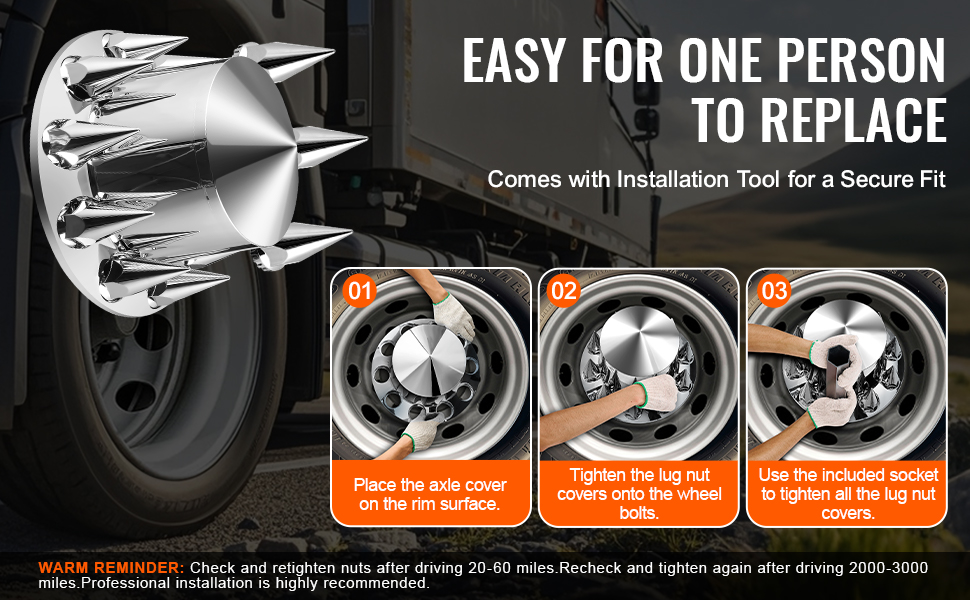 EASY FOR ONE PERSON TO REPLACE

Comes with Installation Tool for a Secure Fit

01

Place the axle cover on the rim surface.

02

Tighten the lug nut covers onto the wheel bolts.

03

Use the included socket to tighten all the lug nut covers.

WARM REMINDER: Check and retighten nuts after driving 20-60 miles.Recheck and tighten again after driving 2000-3000 miles.Professional installation is highly recommended.