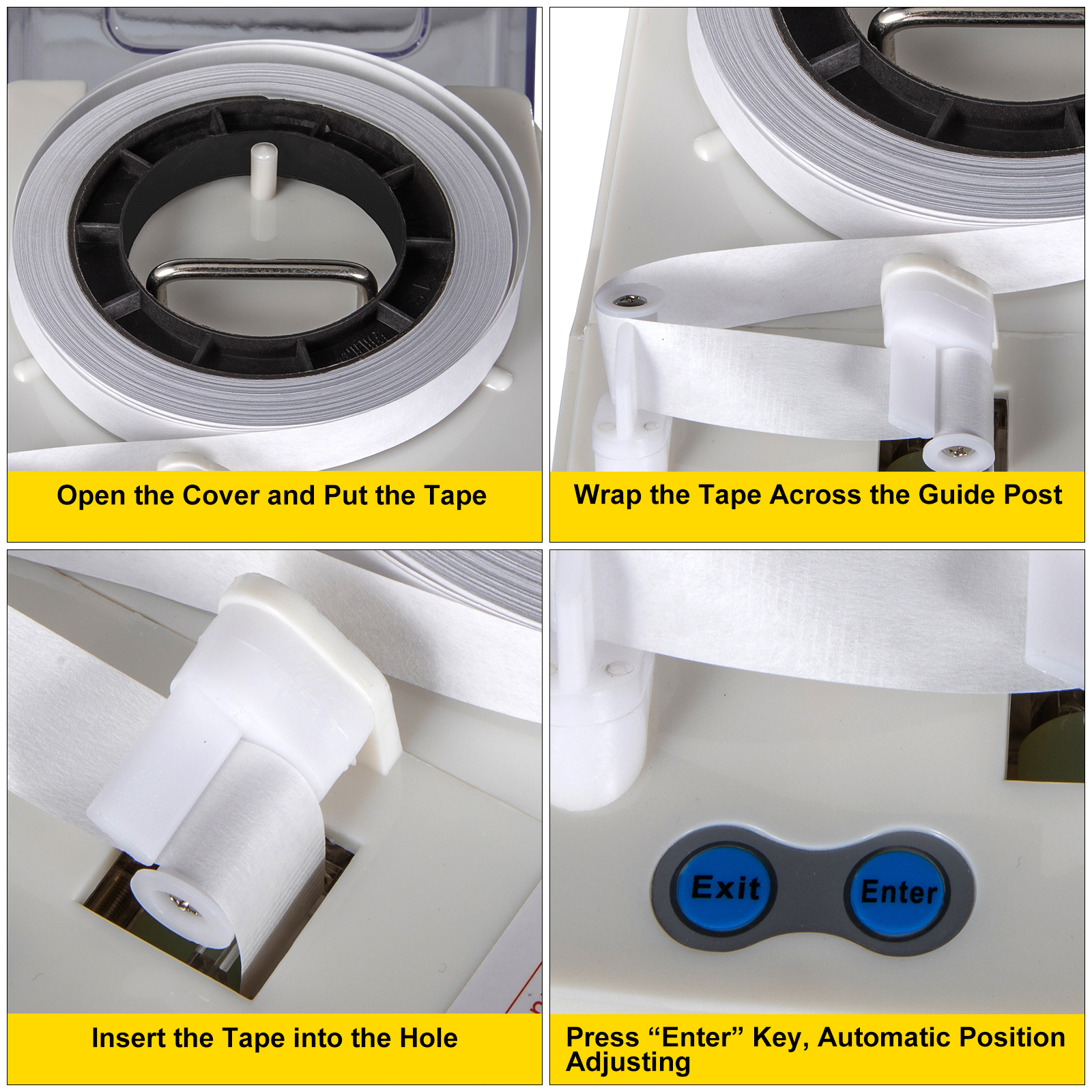 Open the Cover and Put the Tape

Wrap the Tape Across the Guide Post

Insert the Tape into the Hole

Exit
Enter

Press “Enter” Key, Automatic Position Adjusting