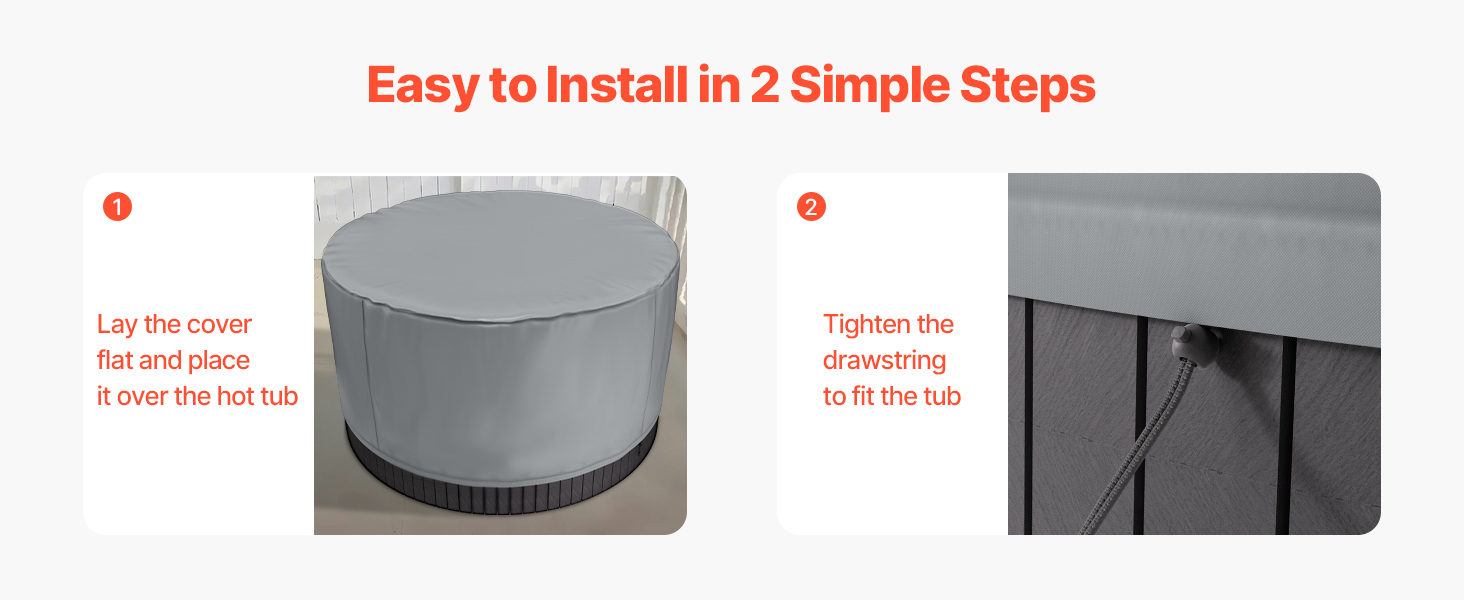 Easy to Install in 2 Simple Steps

1

Lay the cover flat and place it over the hot tub

2

Tighten the drawstring to fit the tub