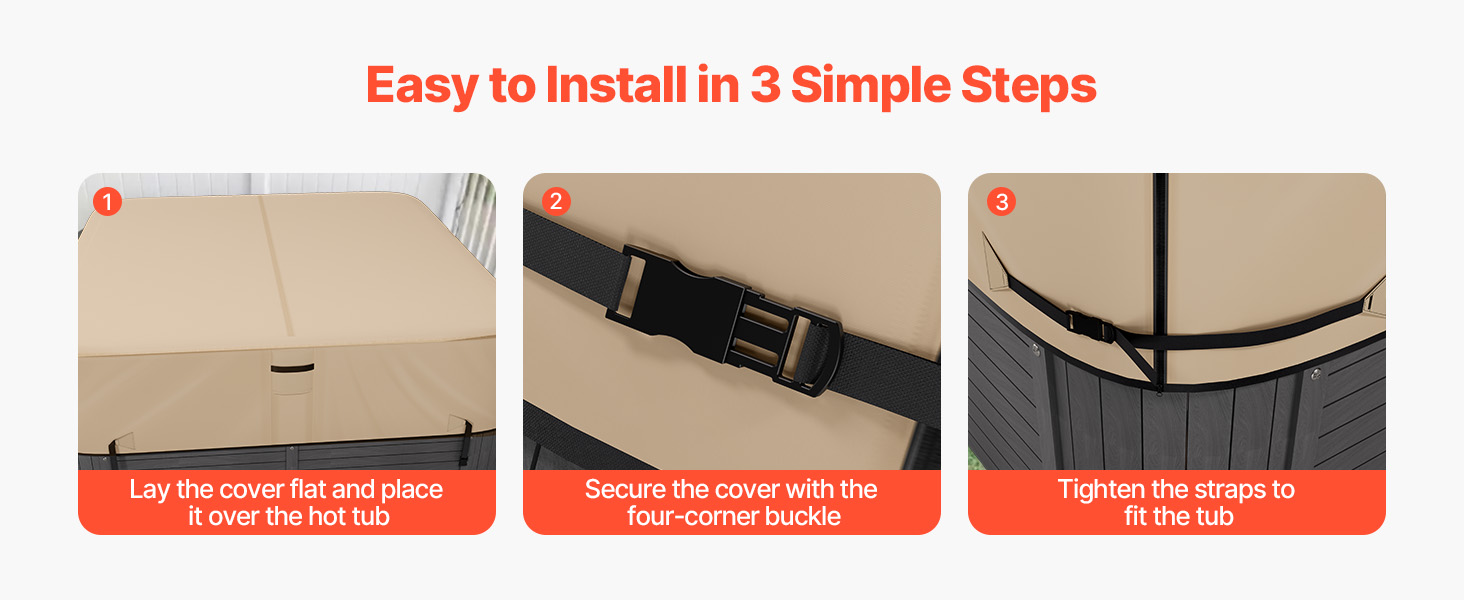 Easy to Install in 3 Simple Steps

1

Lay the cover flat and place it over the hot tub

2

Secure the cover with the four-corner buckle

3

Tighten the straps to fit the tub