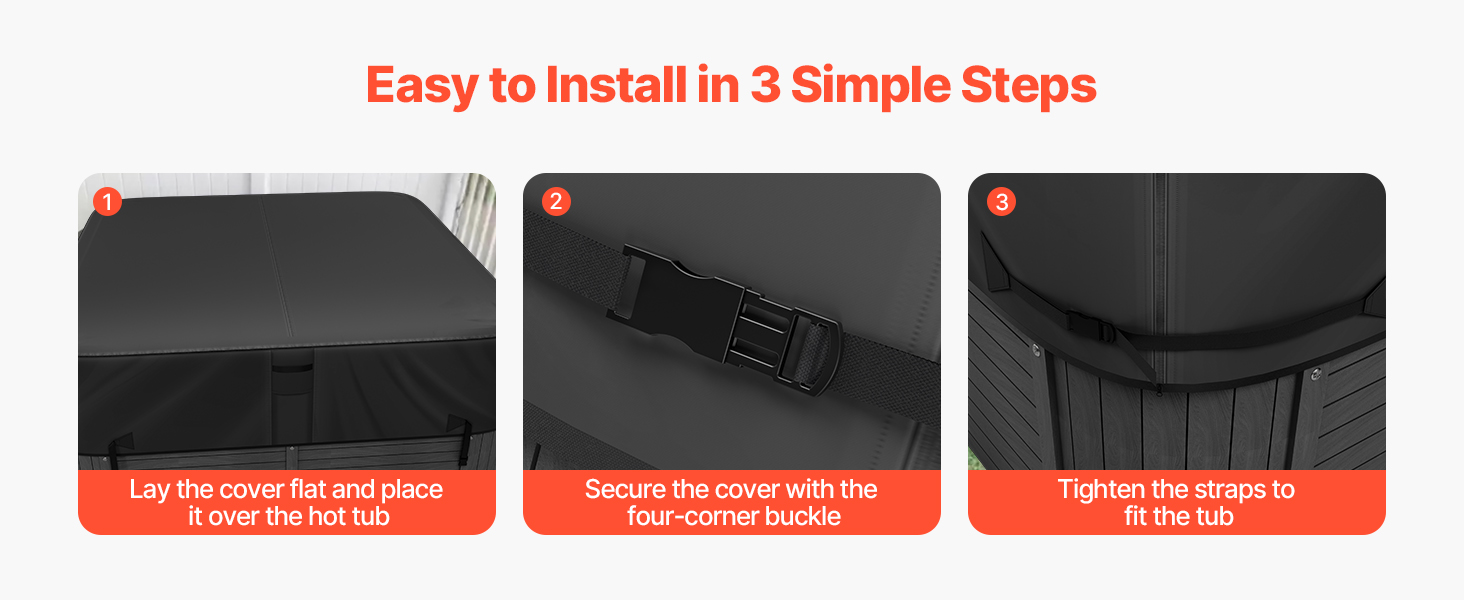 Easy to Install in 3 Simple Steps

1
Lay the cover flat and place it over the hot tub

2
Secure the cover with the four-corner buckle

3
Tighten the straps to fit the tub