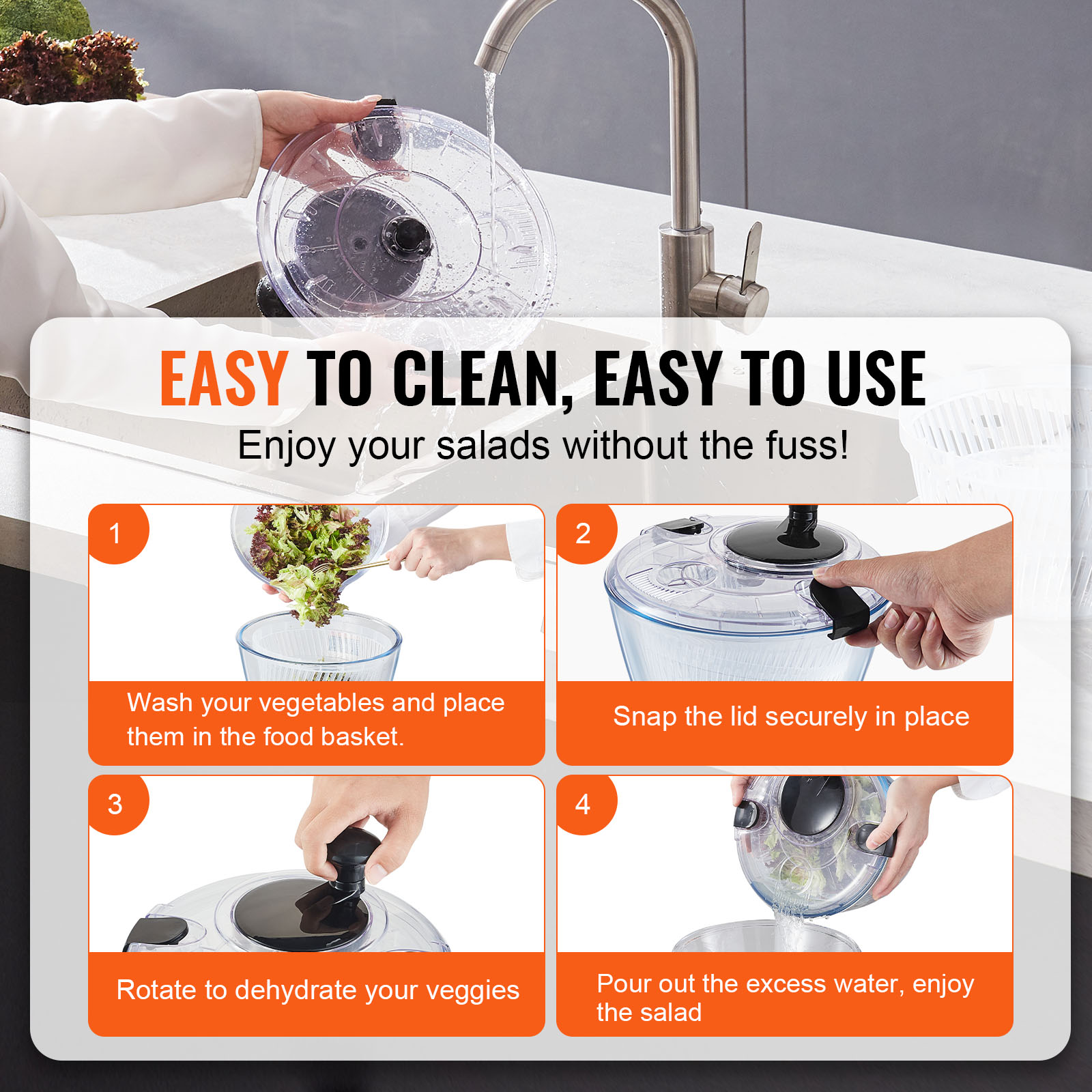 EASY TO CLEAN, EASY TO USE

Enjoy your salads without the fuss!

1

Wash your vegetables and place them in the food basket.

2

Snap the lid securely in place

3

Rotate to dehydrate your veggies

4

Pour out the excess water, enjoy the salad