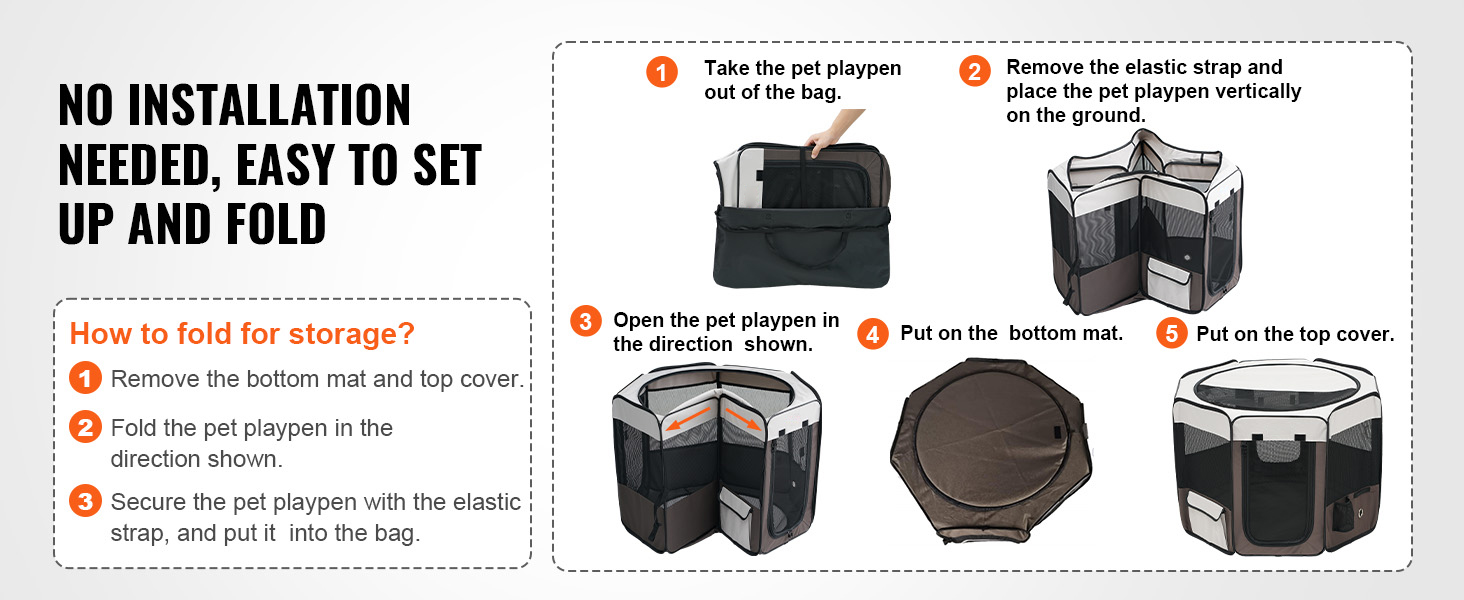 NO INSTALLATION NEEDED, EASY TO SET UP AND FOLD

How to fold for storage?

1 Remove the bottom mat and top cover.

2 Fold the pet playpen in the direction shown.

3 Secure the pet playpen with the elastic strap, and put it into the bag.

1 Take the pet playpen out of the bag.

2 Remove the elastic strap and place the pet playpen vertically on the ground.

3 Open the pet playpen in the direction shown.

4 Put on the bottom mat.

5 Put on the top cover.