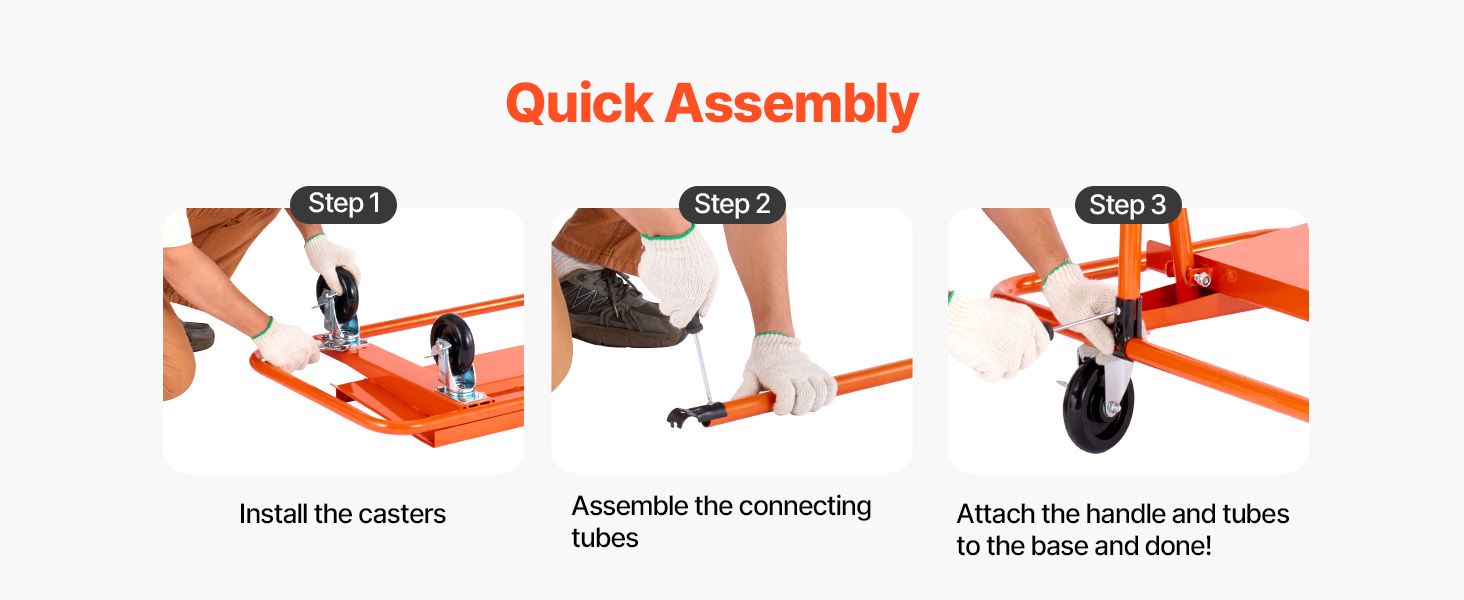 Quick Assembly

Step 1

Install the casters

Step 2

Assemble the connecting tubes

Step 3

Attach the handle and tubes to the base and done!