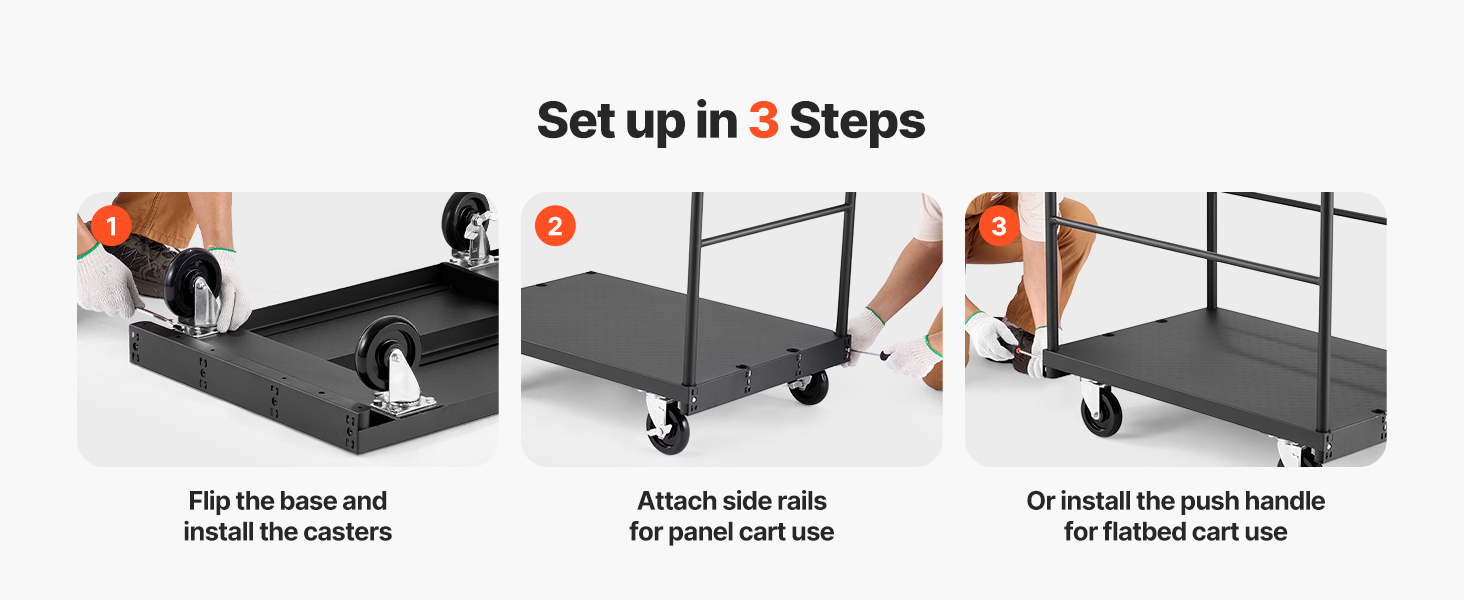 Set up in 3 Steps

1

Flip the base and install the casters

2

Attach side rails for panel cart use

3

Or install the push handle for flatbed cart use