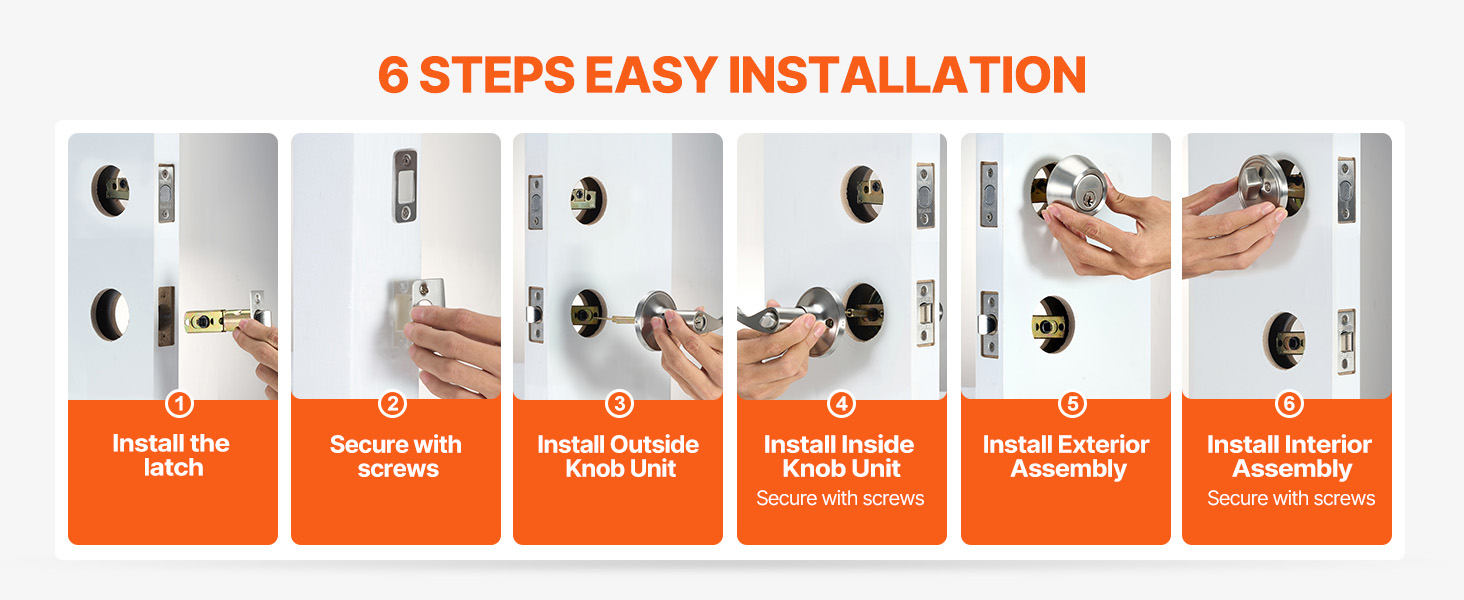 6 STEPS EASY INSTALLATION

1
Install the latch

2
Secure with screws

3
Install Outside Knob Unit

4
Install Inside Knob Unit
Secure with screws

5
Install Exterior Assembly

6
Install Interior Assembly
Secure with screws