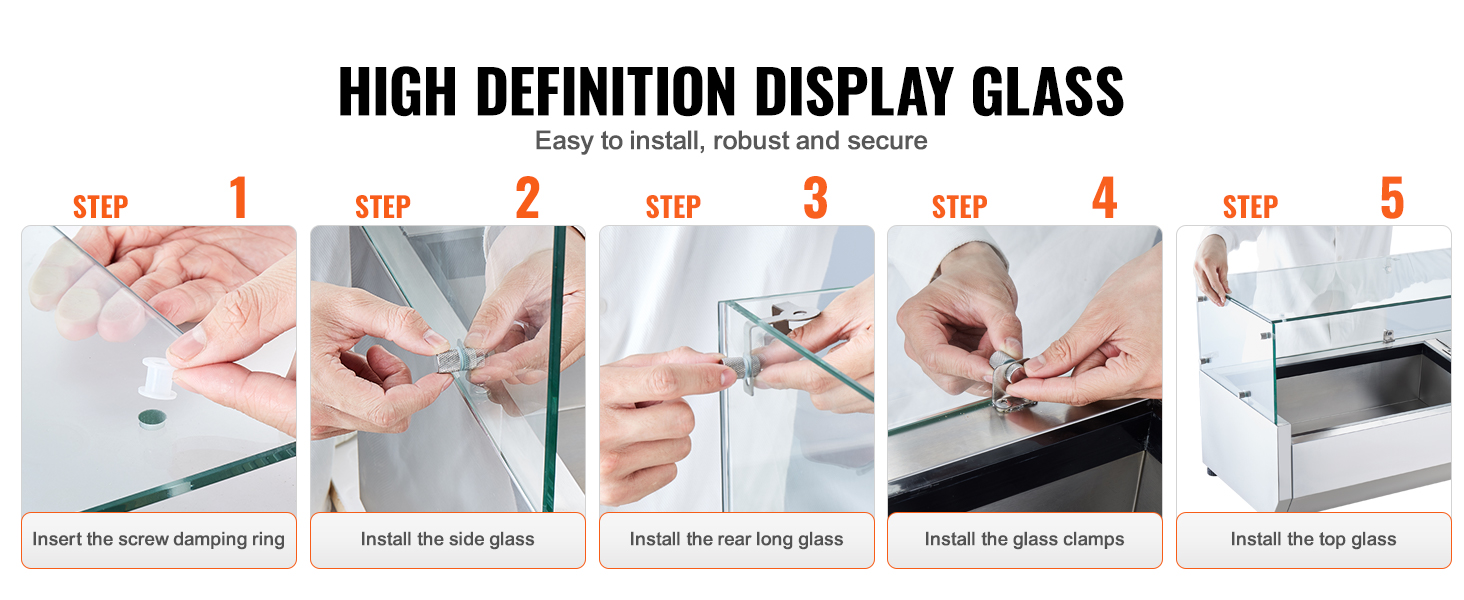 HIGH DEFINITION DISPLAY GLASS
Easy to install, robust and secure

STEP 1
Insert the screw damping ring

STEP 2
Install the side glass

STEP 3
Install the rear long glass

STEP 4
Install the glass clamps

STEP 5
Install the top glass