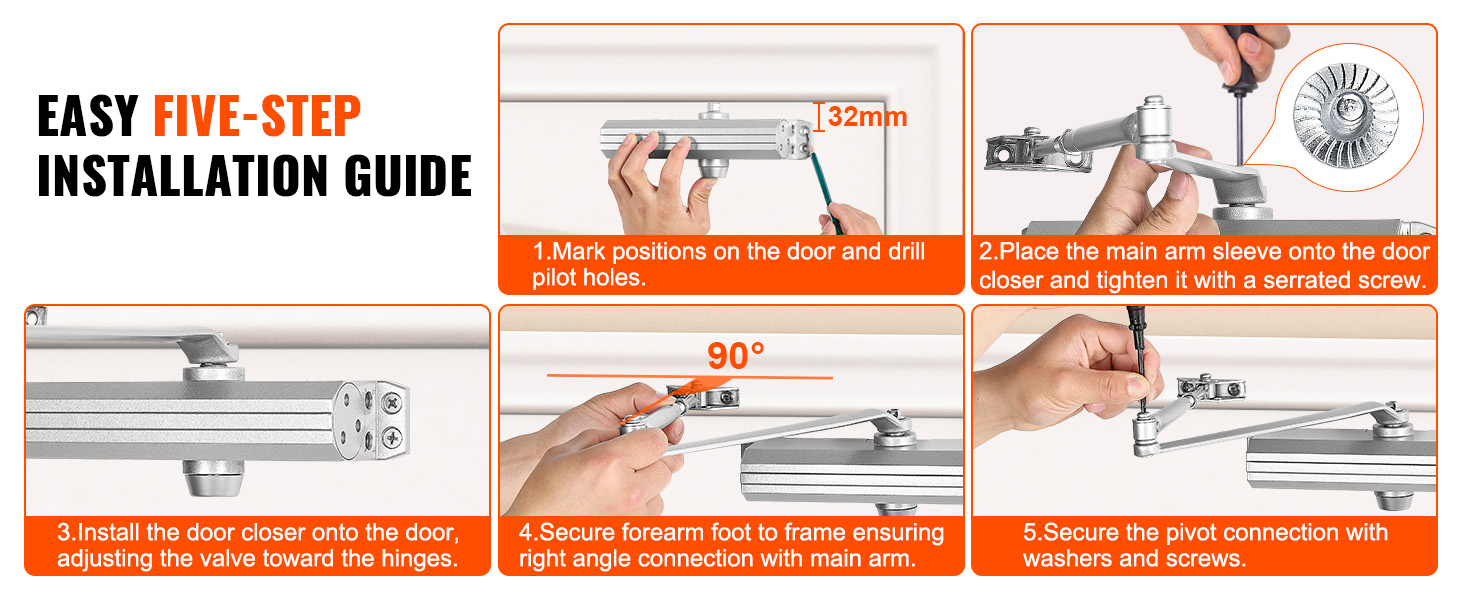 EASY FIVE-STEP INSTALLATION GUIDE

32mm

1.Mark positions on the door and drill pilot holes.

2.Place the main arm sleeve onto the door closer and tighten it with a serrated screw.

3.Install the door closer onto the door, adjusting the valve toward the hinges.

90°

4.Secure forearm foot to frame ensuring right angle connection with main arm.

5.Secure the pivot connection with washers and screws.