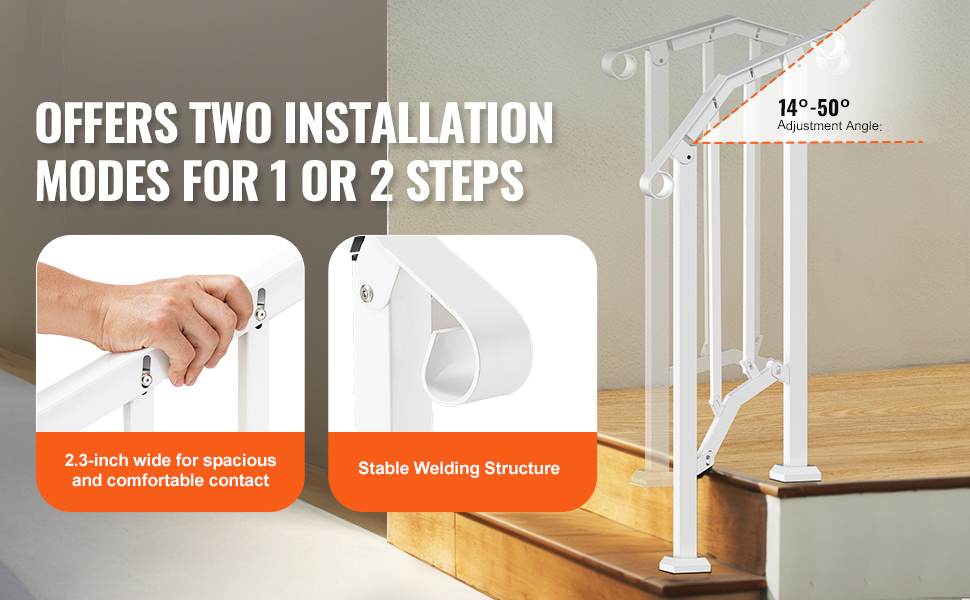 OFFERS TWO INSTALLATION MODES FOR 1 OR 2 STEPS

14°-50°
Adjustment Angle:

2.3-inch wide for spacious and comfortable contact

Stable Welding Structure