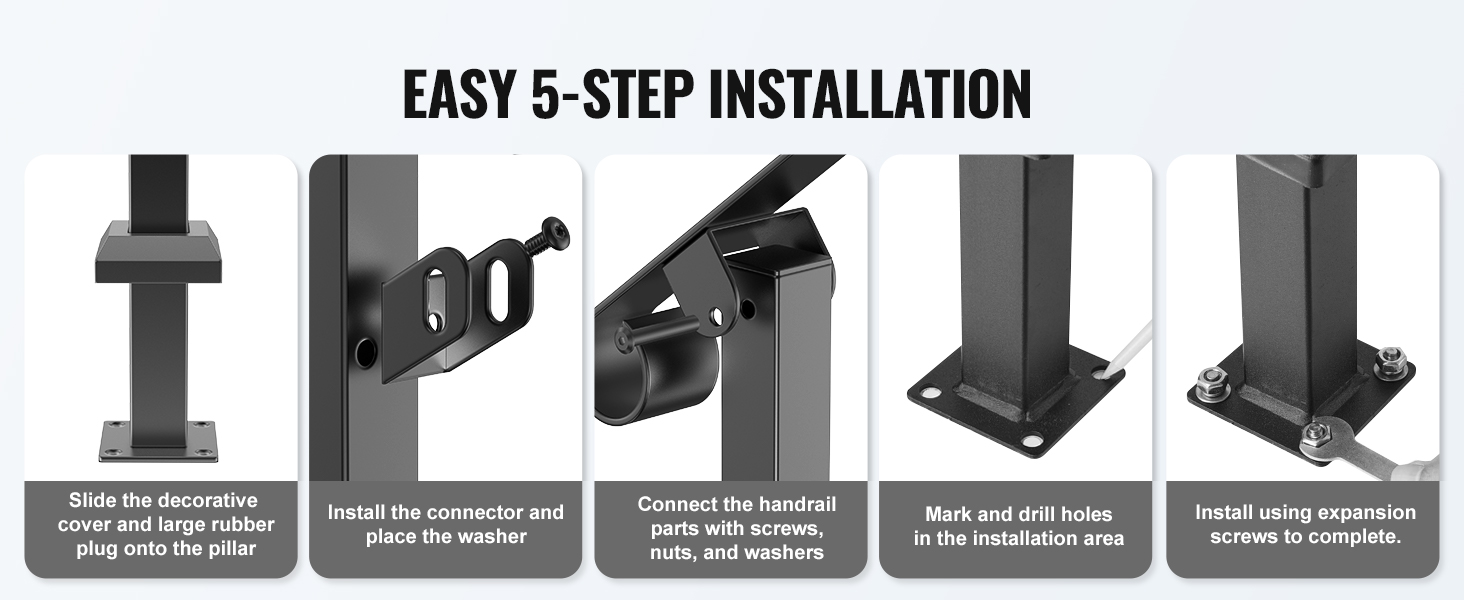 EASY 5-STEP INSTALLATION

Slide the decorative cover and large rubber plug onto the pillar

Install the connector and place the washer

Connect the handrail parts with screws, nuts, and washers

Mark and drill holes in the installation area

Install using expansion screws to complete.