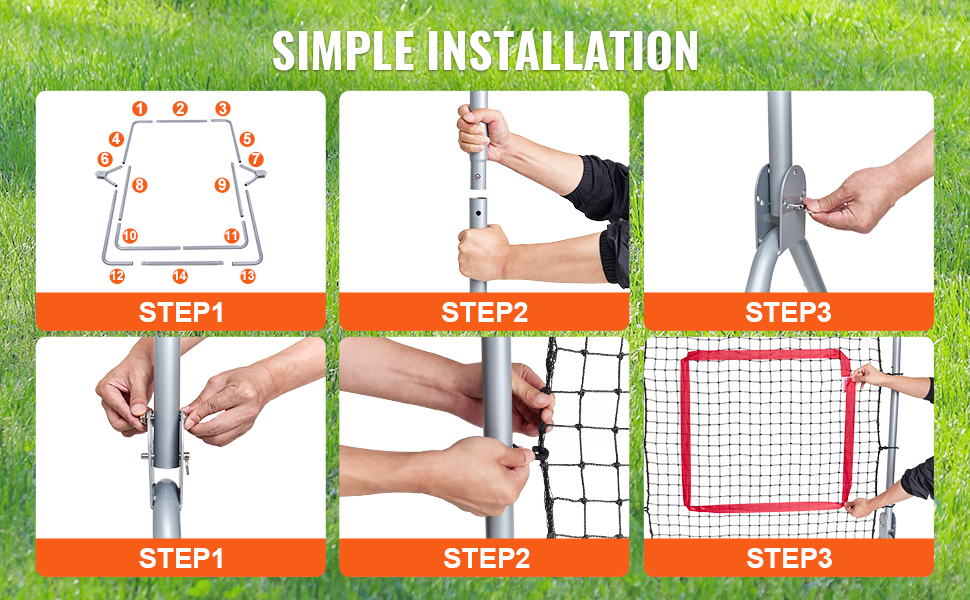 SIMPLE INSTALLATION

1 2 3
4 5
6 7
8 9
10 11
12 14 13

STEP1

STEP2

STEP3

STEP1

STEP2

STEP3