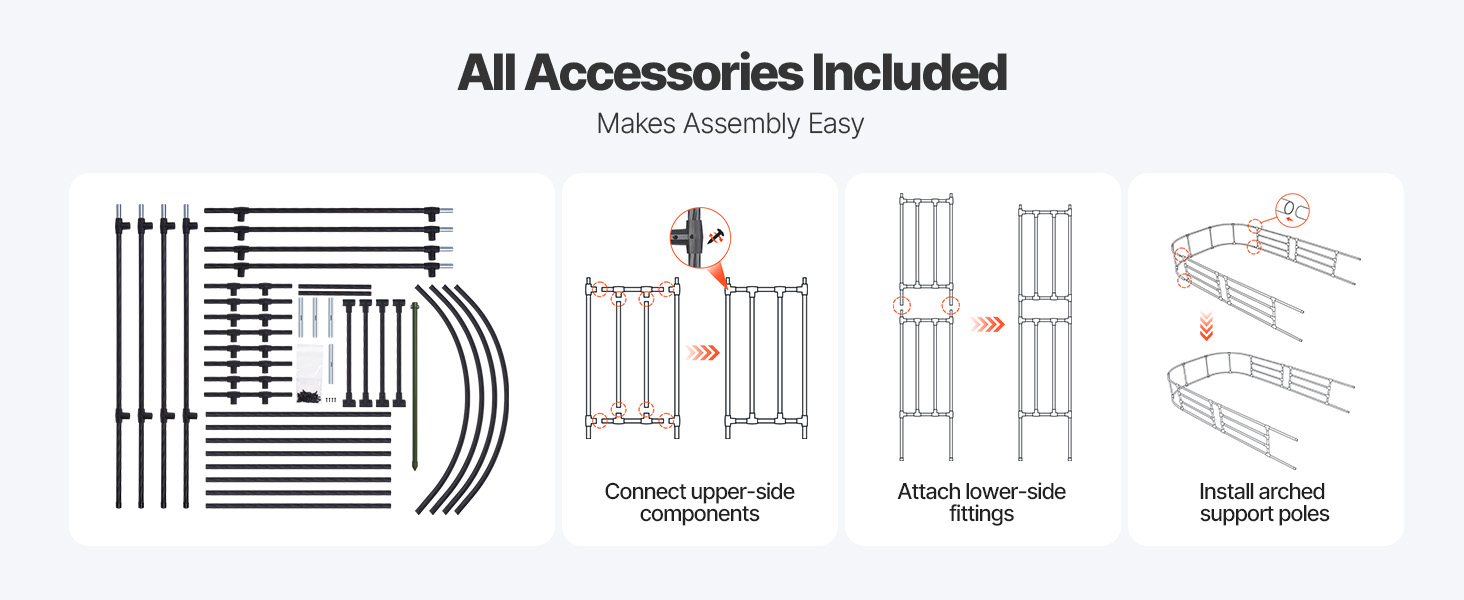 All Accessories Included

Makes Assembly Easy

Connect upper-side components

Attach lower-side fittings

Install arched support poles