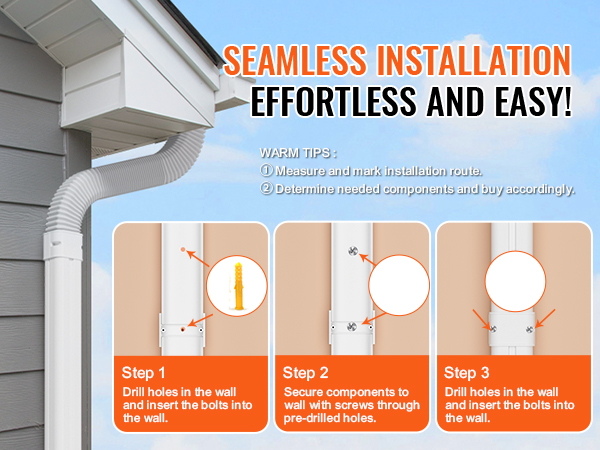 SEAMLESS INSTALLATION
EFFORTLESS AND EASY!

WARM TIPS :
① Measure and mark installation route.
② Determine needed components and buy accordingly.

Step 1
Drill holes in the wall and insert the bolts into the wall.

Step 2
Secure components to wall with screws through pre-drilled holes.

Step 3
Drill holes in the wall and insert the bolts into the wall.