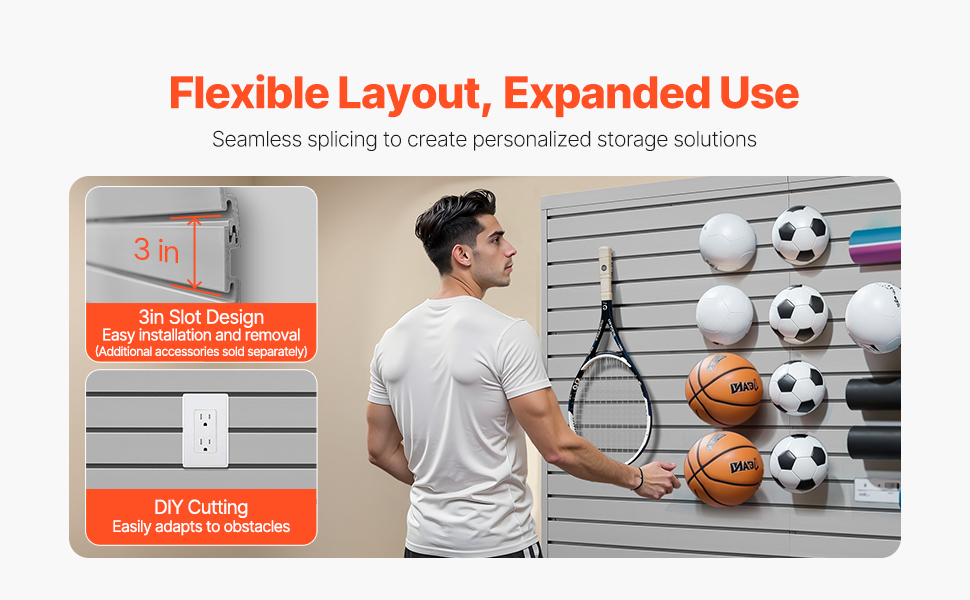 Flexible Layout, Expanded Use

Seamless splicing to create personalized storage solutions

3 in

3in Slot Design
Easy installation and removal
(Additional accessories sold separately)

DIY Cutting
Easily adapts to obstacles