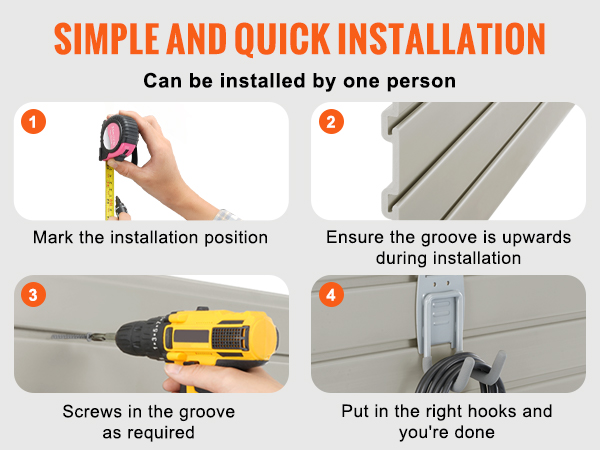 SIMPLE AND QUICK INSTALLATION

Can be installed by one person

1

Mark the installation position

2

Ensure the groove is upwards during installation

3

Screws in the groove as required

4

Put in the right hooks and you're done