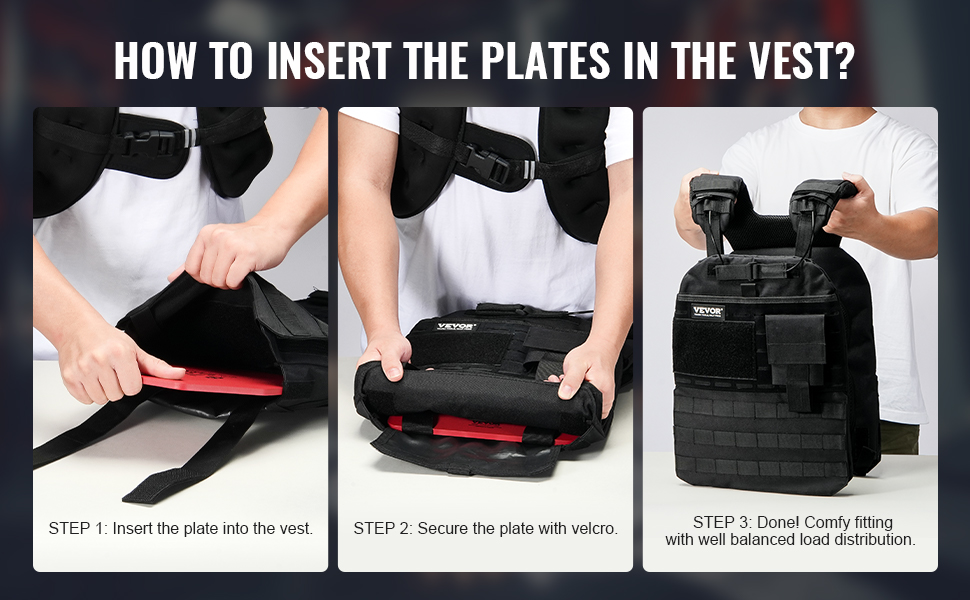 HOW TO INSERT THE PLATES IN THE VEST?

STEP 1: Insert the plate into the vest.

VEVOR

STEP 2: Secure the plate with velcro.

VEVOR

STEP 3: Done! Comfy fitting with well balanced load distribution.