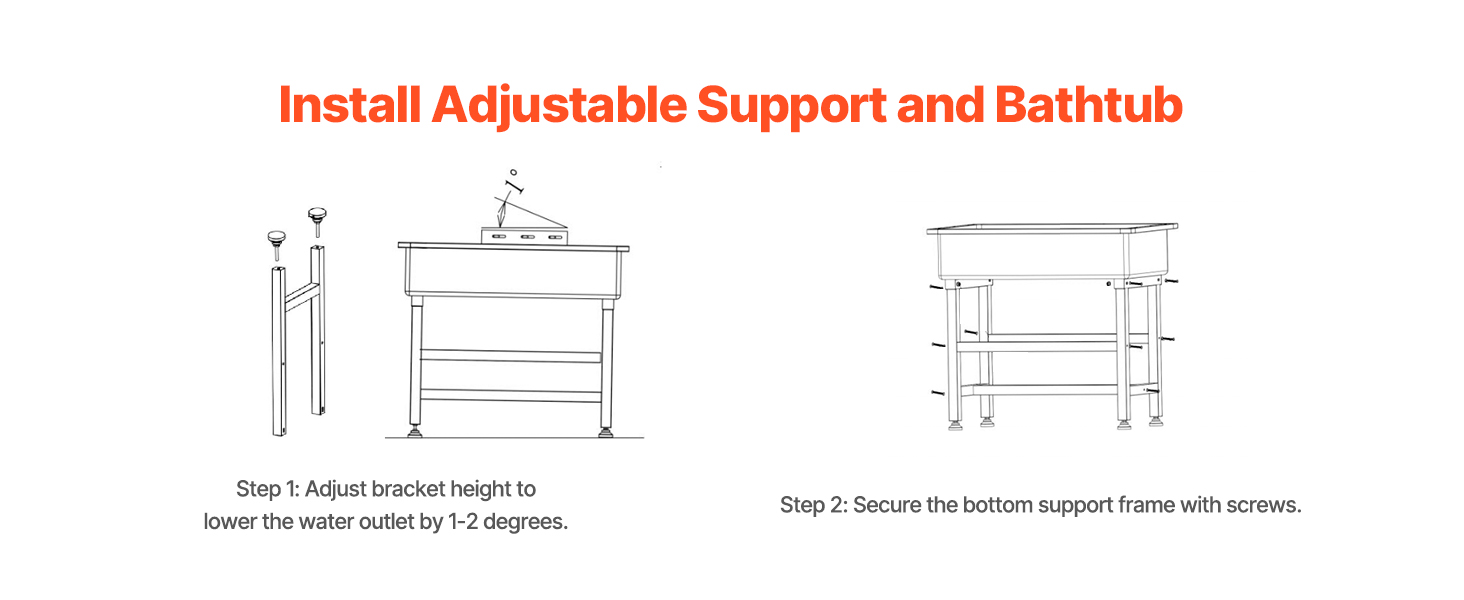 Install Adjustable Support and Bathtub

1°

Step 1: Adjust bracket height to lower the water outlet by 1-2 degrees.

Step 2: Secure the bottom support frame with screws.