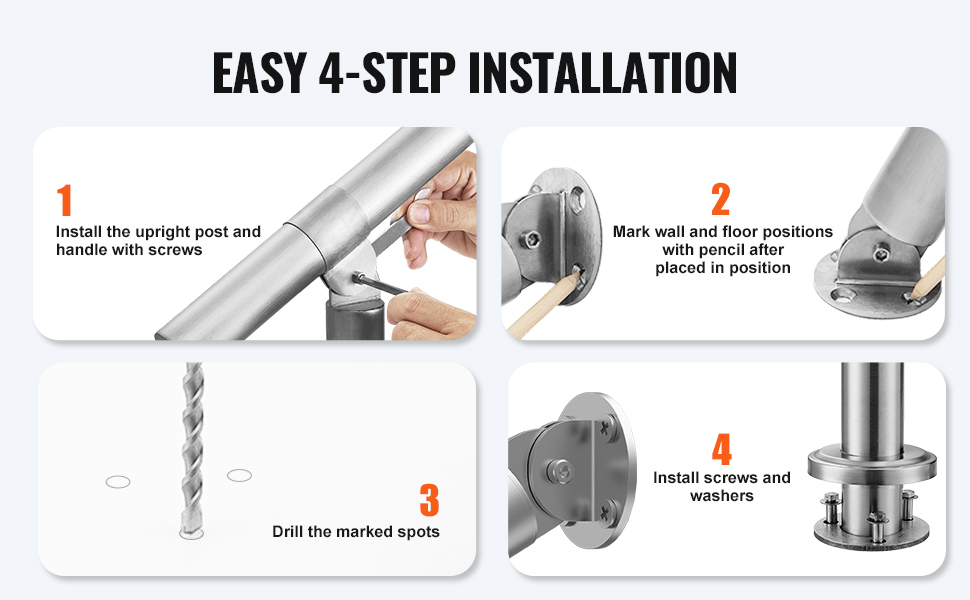 EASY 4-STEP INSTALLATION

1
Install the upright post and handle with screws

2
Mark wall and floor positions with pencil after placed in position

3
Drill the marked spots

4
Install screws and washers