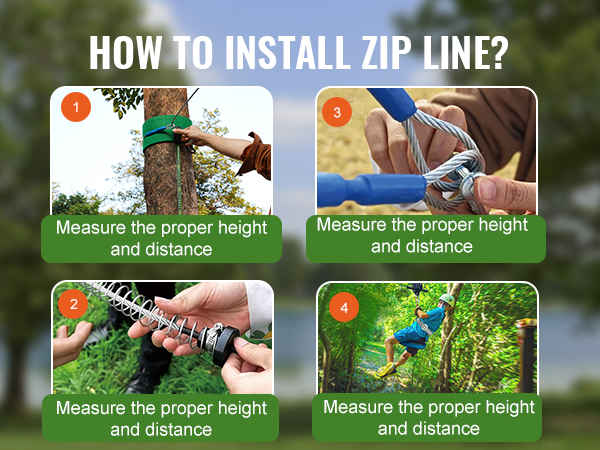 HOW TO INSTALL ZIP LINE?

1

Measure the proper height and distance

3

Measure the proper height and distance

2

Measure the proper height and distance

4

Measure the proper height and distance