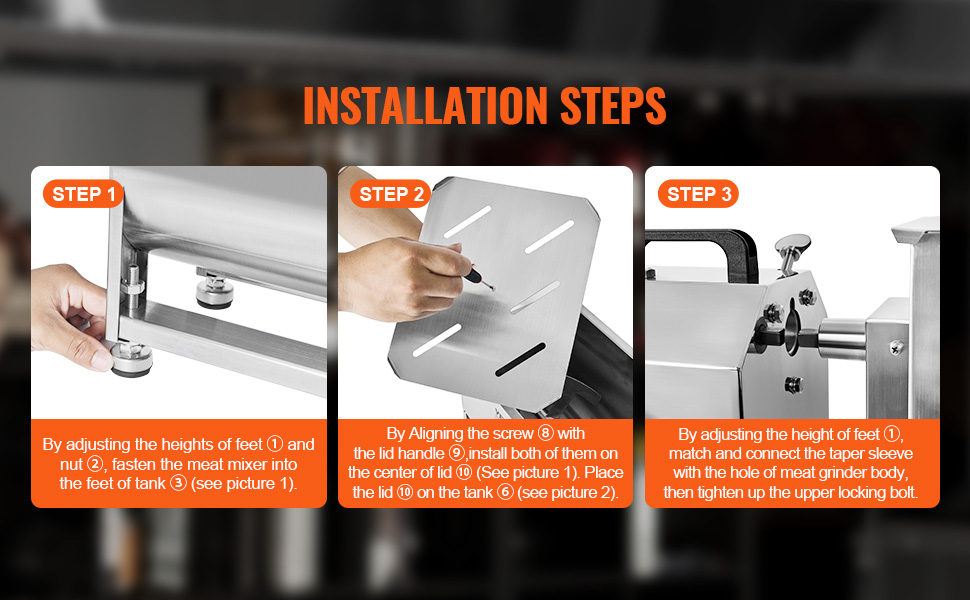 INSTALLATION STEPS

STEP 1

By adjusting the heights of feet ① and nut ②, fasten the meat mixer into the feet of tank ③ (see picture 1).

STEP 2

By Aligning the screw ⑧ with the lid handle ⑨,install both of them on the center of lid ⑩ (See picture 1). Place the lid ⑩ on the tank ⑥ (see picture 2).

STEP 3

By adjusting the height of feet ①, match and connect the taper sleeve with the hole of meat grinder body, then tighten up the upper locking bolt.