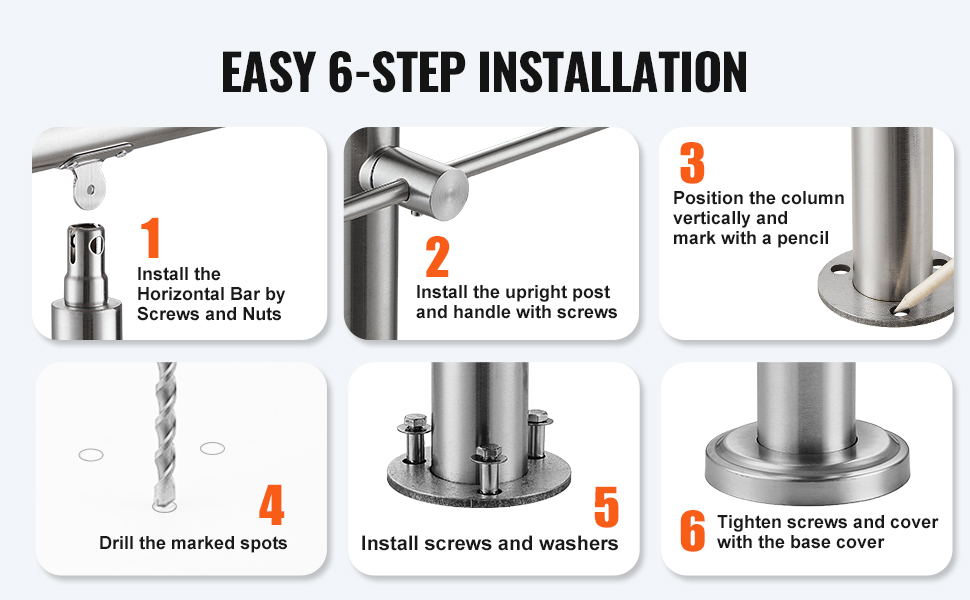 EASY 6-STEP INSTALLATION

1
Install the Horizontal Bar by Screws and Nuts

2
Install the upright post and handle with screws

3
Position the column vertically and mark with a pencil

4
Drill the marked spots

5
Install screws and washers

6
Tighten screws and cover with the base cover