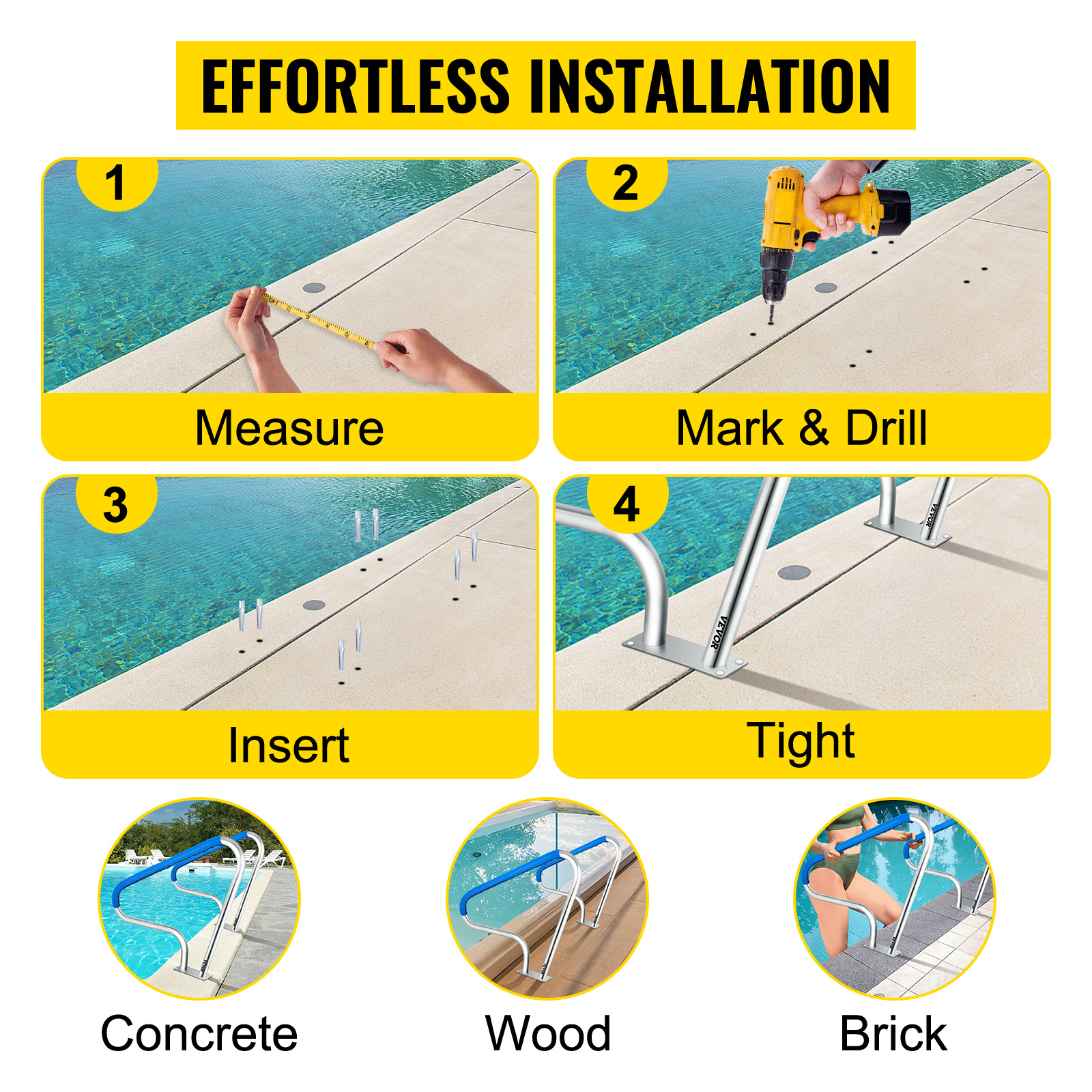 EFFORTLESS INSTALLATION

1

Measure

2

Mark & Drill

3

Insert

4

VEVOR

VEVOR

Tight

Concrete

Wood

Brick