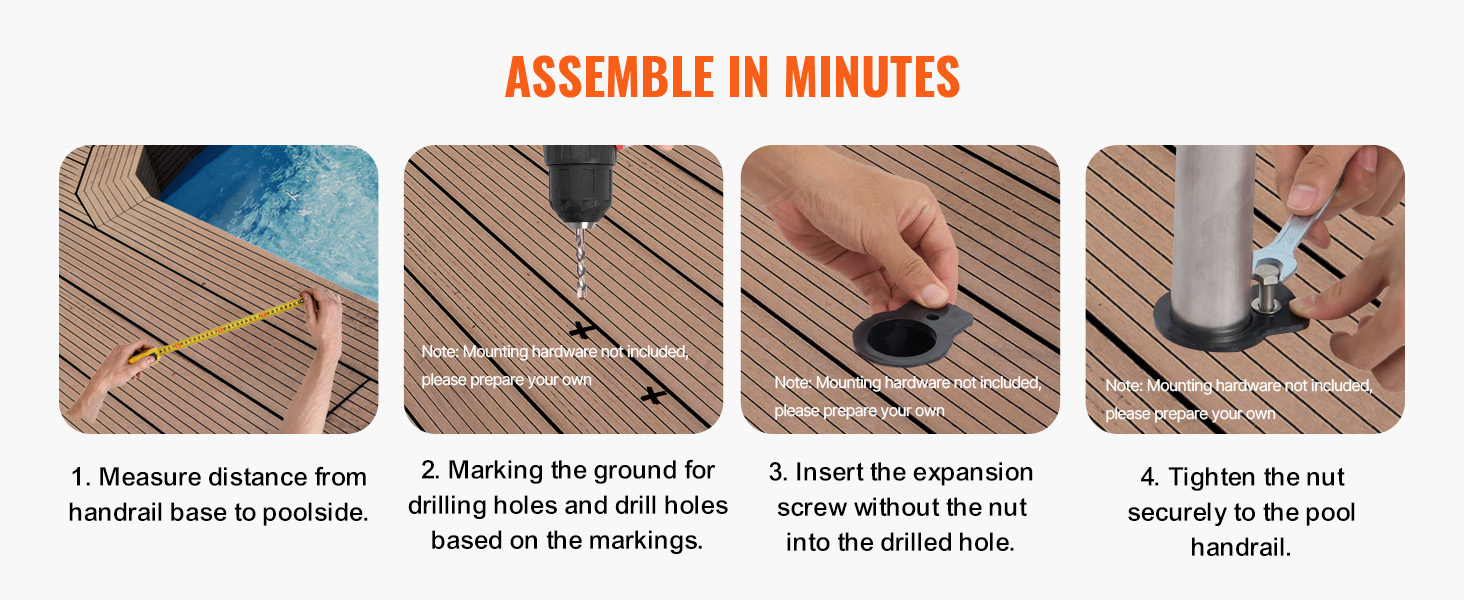 ASSEMBLE IN MINUTES

1. Measure distance from handrail base to poolside.

Note: Mounting hardware not included, please prepare your own

2. Marking the ground for drilling holes and drill holes based on the markings.

Note: Mounting hardware not included, please prepare your own

3. Insert the expansion screw without the nut into the drilled hole.

Note: Mounting hardware not included, please prepare your own

4. Tighten the nut securely to the pool handrail.