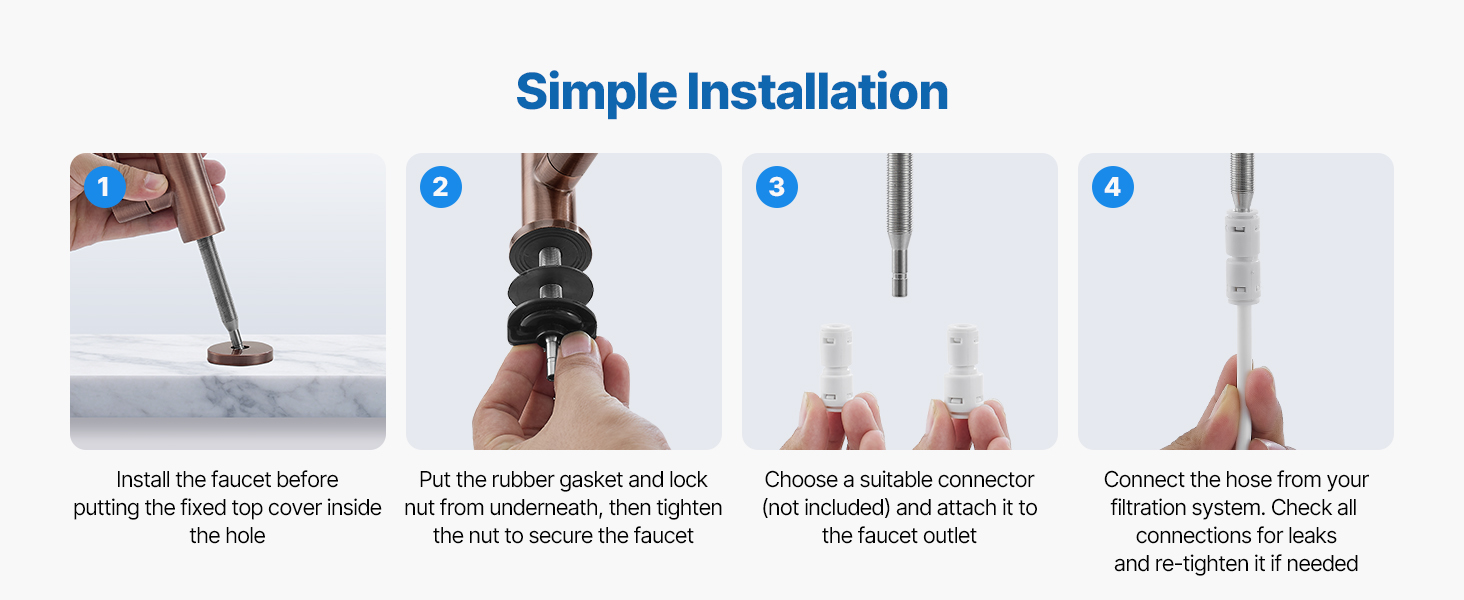 Simple Installation

1

Install the faucet before putting the fixed top cover inside the hole

2

Put the rubber gasket and lock nut from underneath, then tighten the nut to secure the faucet

3

Choose a suitable connector (not included) and attach it to the faucet outlet

4

Connect the hose from your filtration system. Check all connections for leaks and re-tighten it if needed