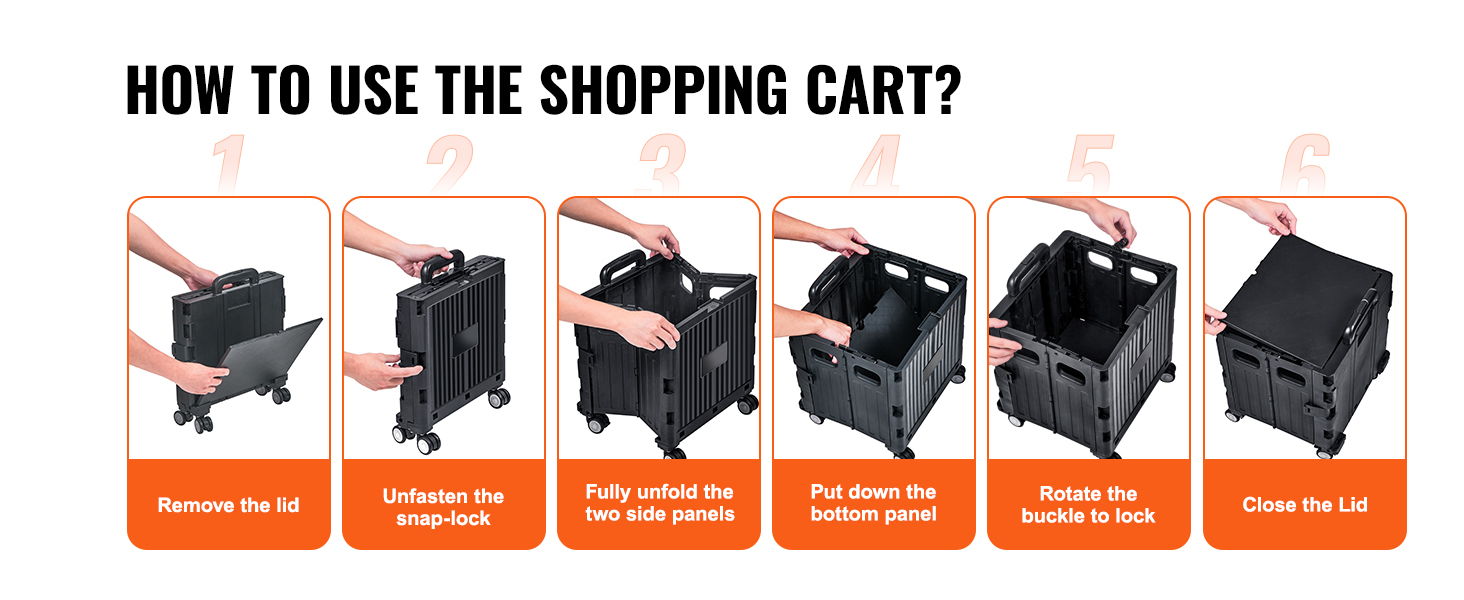 HOW TO USE THE SHOPPING CART?

1

Remove the lid

2

Unfasten the snap-lock

3

Fully unfold the two side panels

4

Put down the bottom panel

5

Rotate the buckle to lock

6

Close the Lid