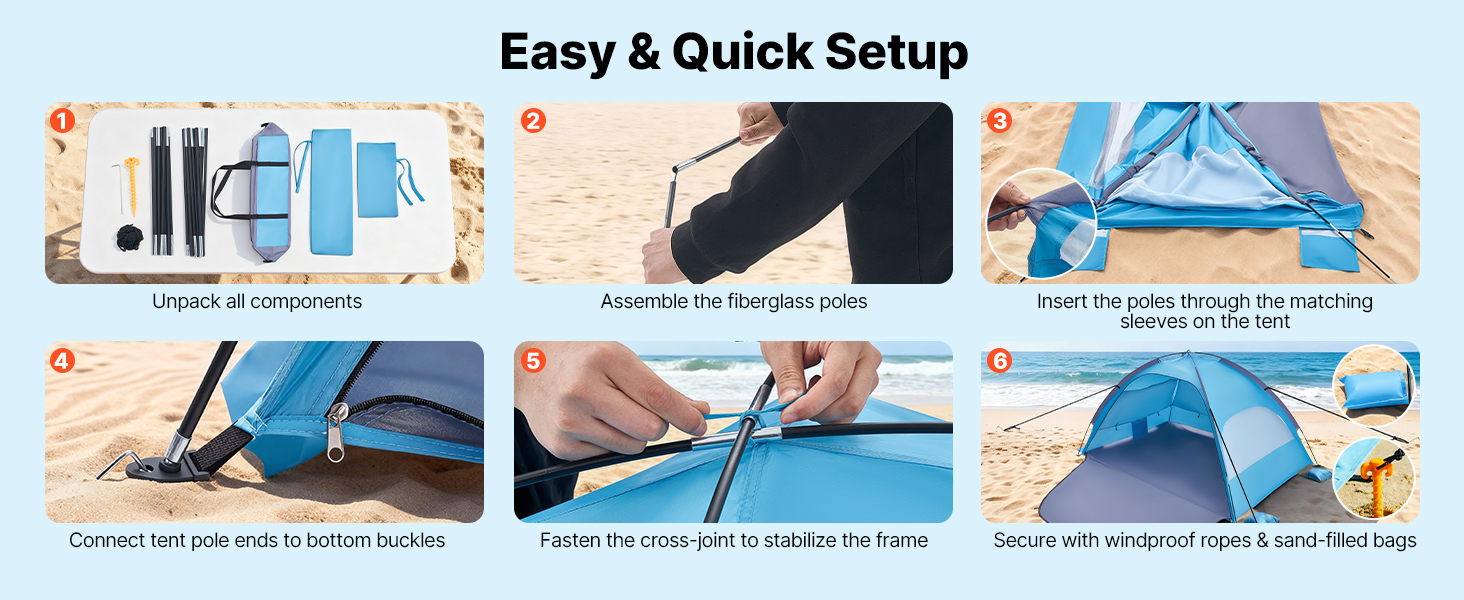 Easy & Quick Setup

1
Unpack all components

2
Assemble the fiberglass poles

3
Insert the poles through the matching sleeves on the tent

4
Connect tent pole ends to bottom buckles

5
Fasten the cross-joint to stabilize the frame

6
Secure with windproof ropes & sand-filled bags