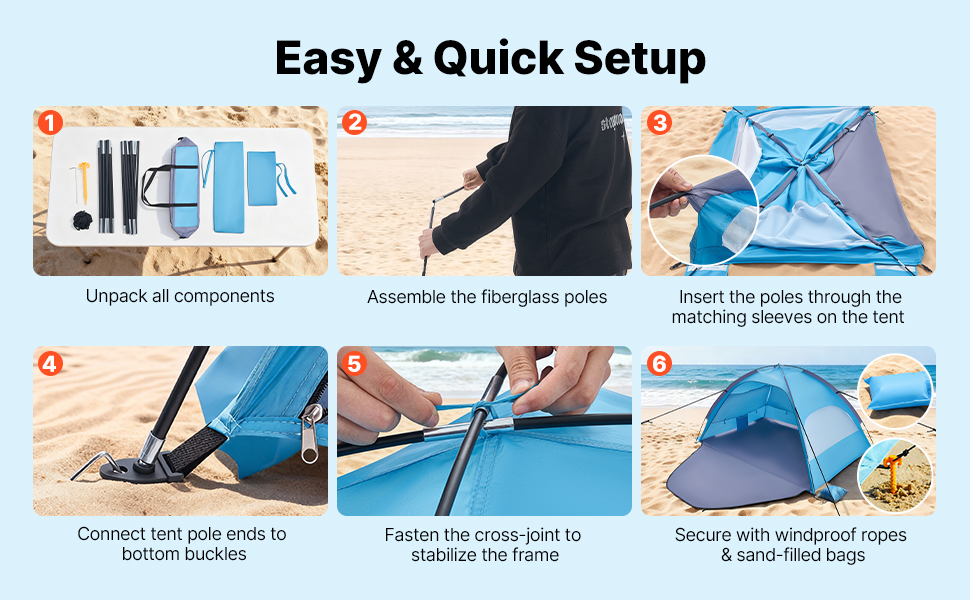 Easy & Quick Setup

1

Unpack all components

2

Assemble the fiberglass poles

3

Insert the poles through the matching sleeves on the tent

4

Connect tent pole ends to bottom buckles

5

Fasten the cross-joint to stabilize the frame

6

Secure with windproof ropes & sand-filled bags